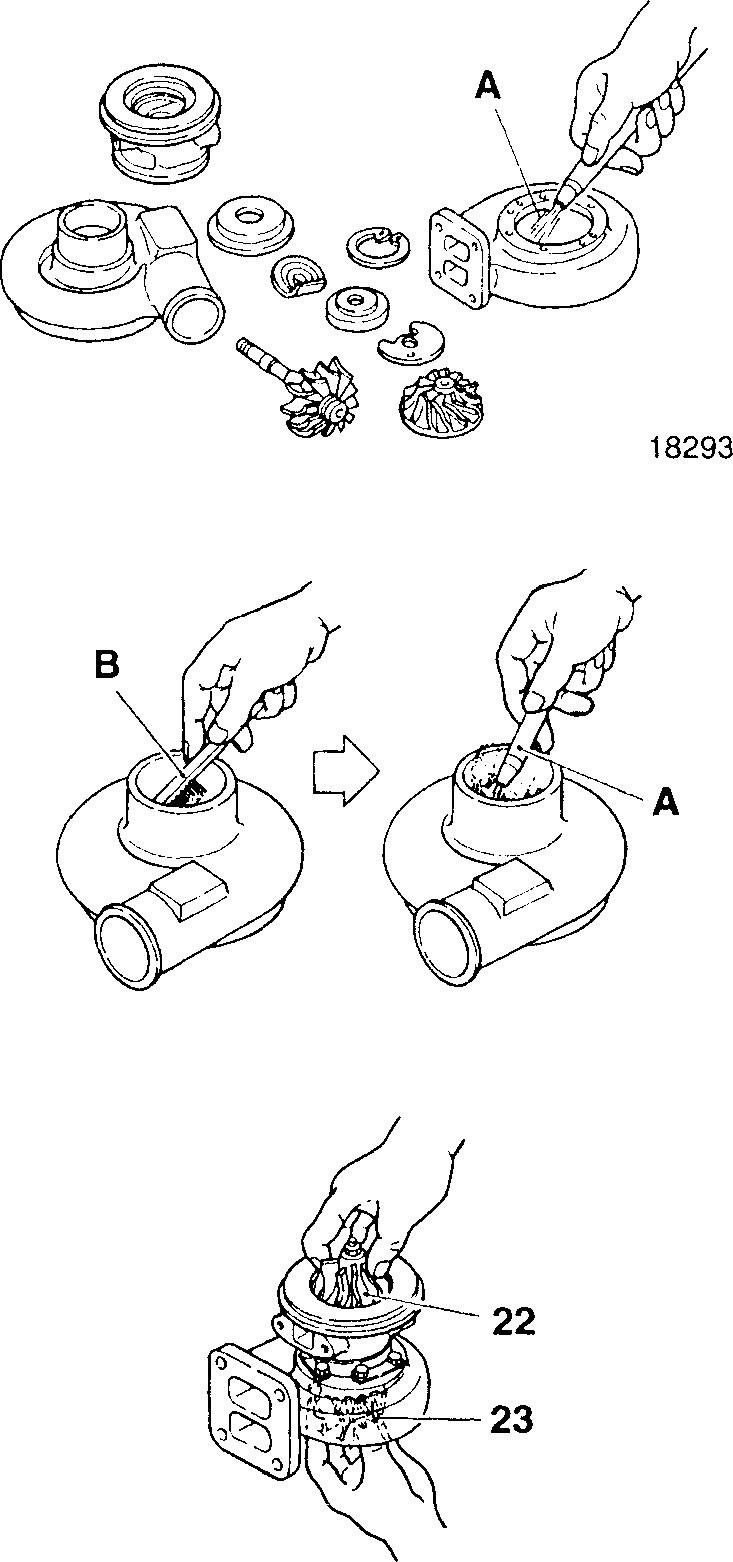 A

18293

B

A

22

23