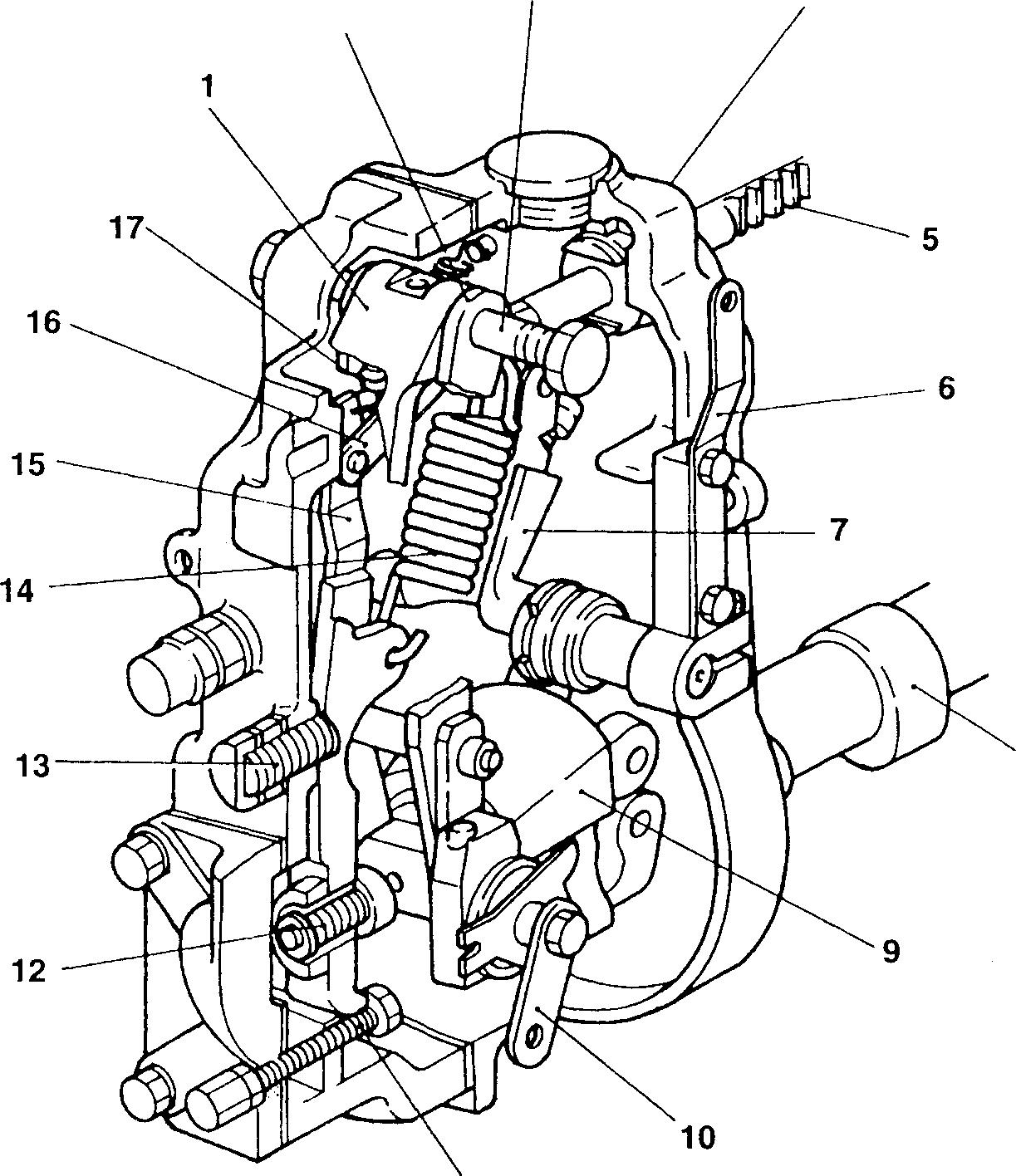 1
17
16
15
14
13
12
5
6
7
9
10