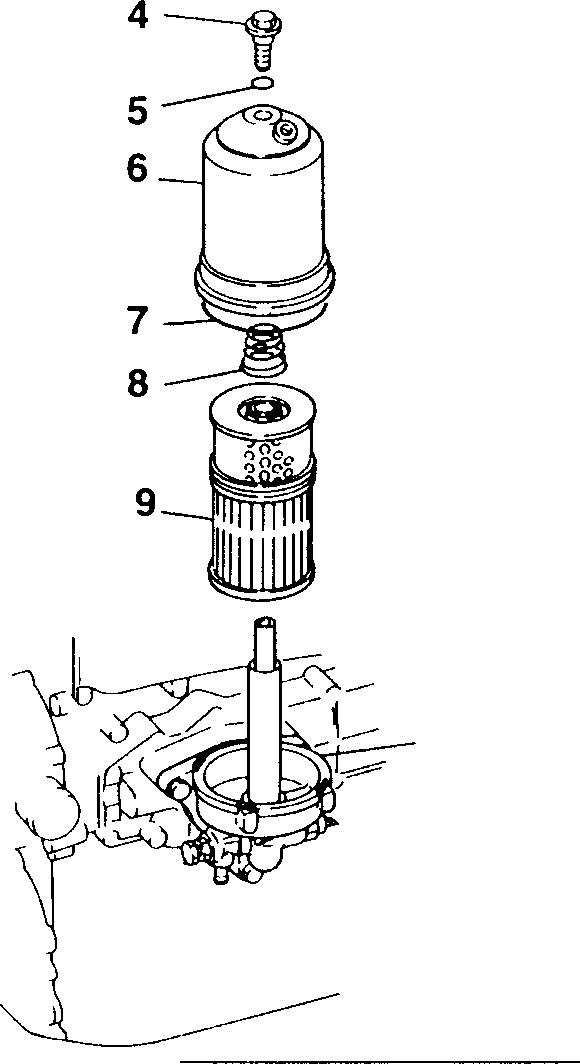 4
5
6
7
8
9