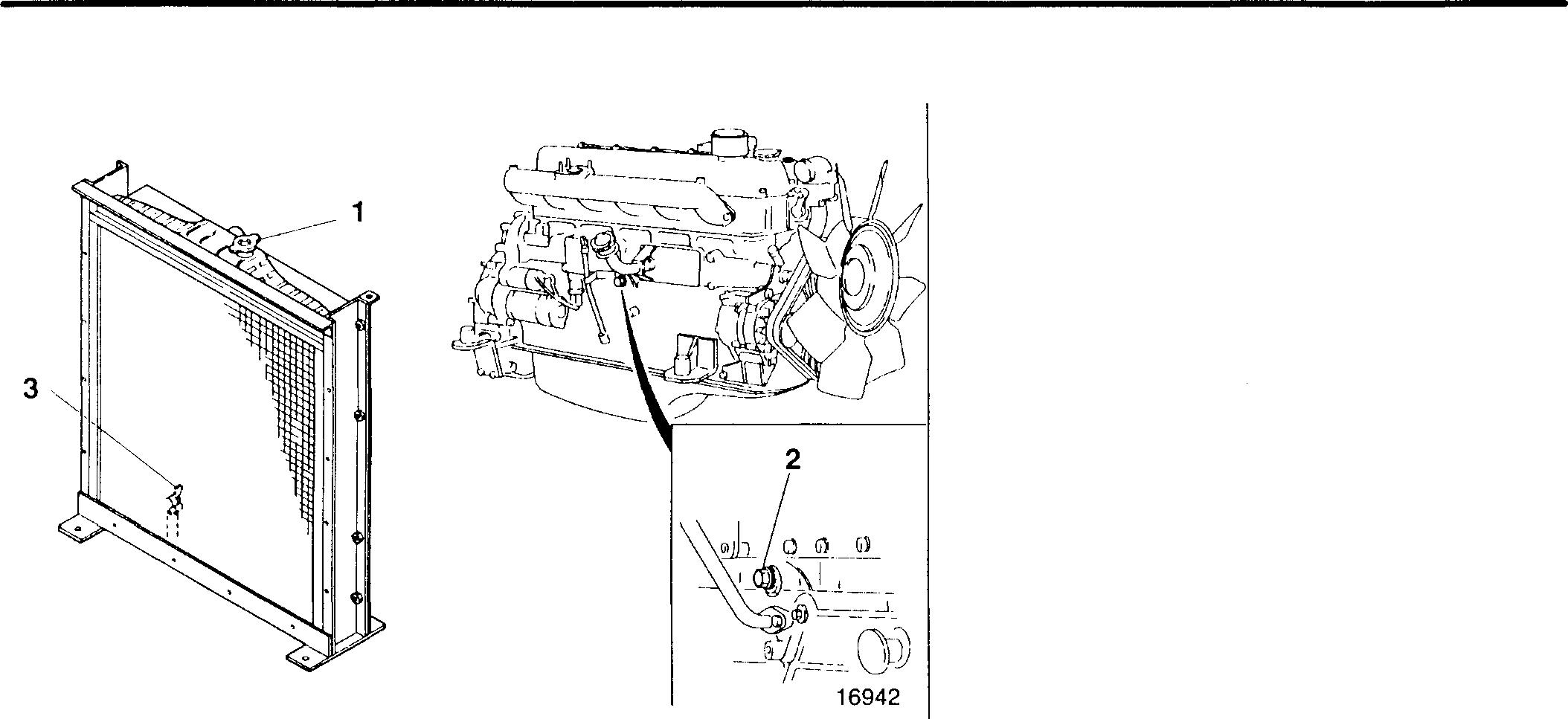 1

3

2

16942