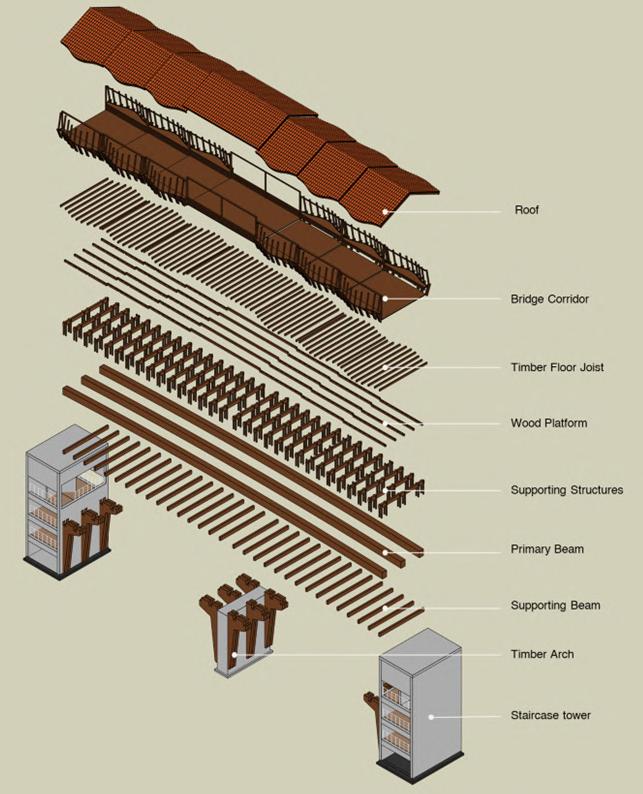 Roof

Bridge Corridor

Timber Floor Joist

Wood Platform

Supporting Structures

Primary Beam

Supporting Beam

Timber Arch

Staircase tower