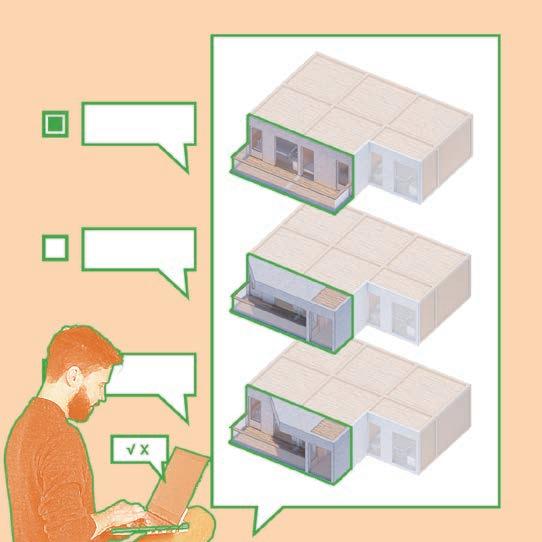 √ X