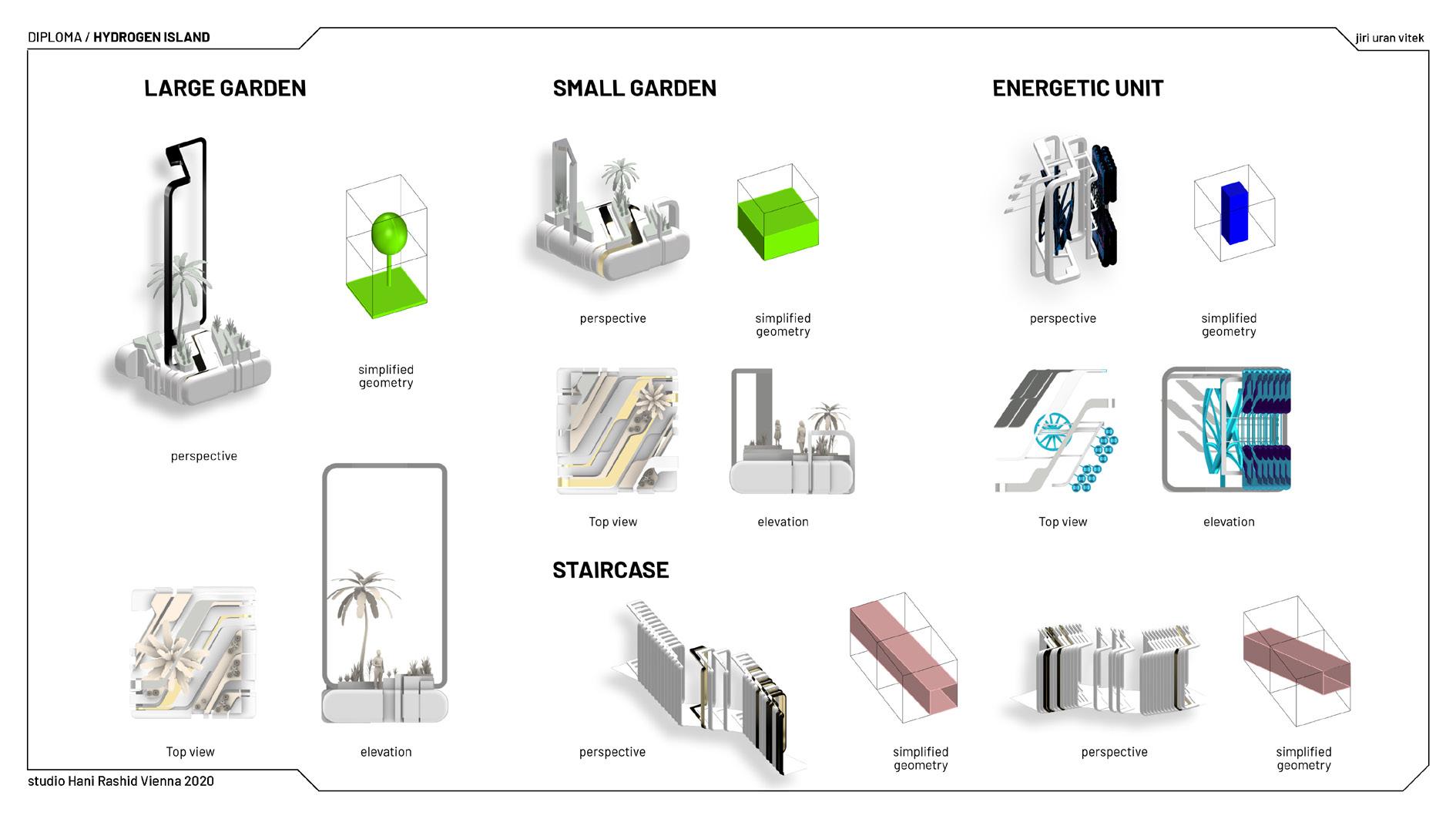 DIPLOMA / HYDROGEN ISLAND

jiri uran vitek

LARGE GARDEN

simplified geometry

perspective

Top view

elevation

SMALL GARDEN

perspective

simplified geometry

Top view

elevation

ENERGETIC UNIT

perspective

simplified geometry

Top view

elevation

STAIRCASE

perspective

simplified geometry

perspective

simplified geometry

studio Hani Rashid Vienna 2020