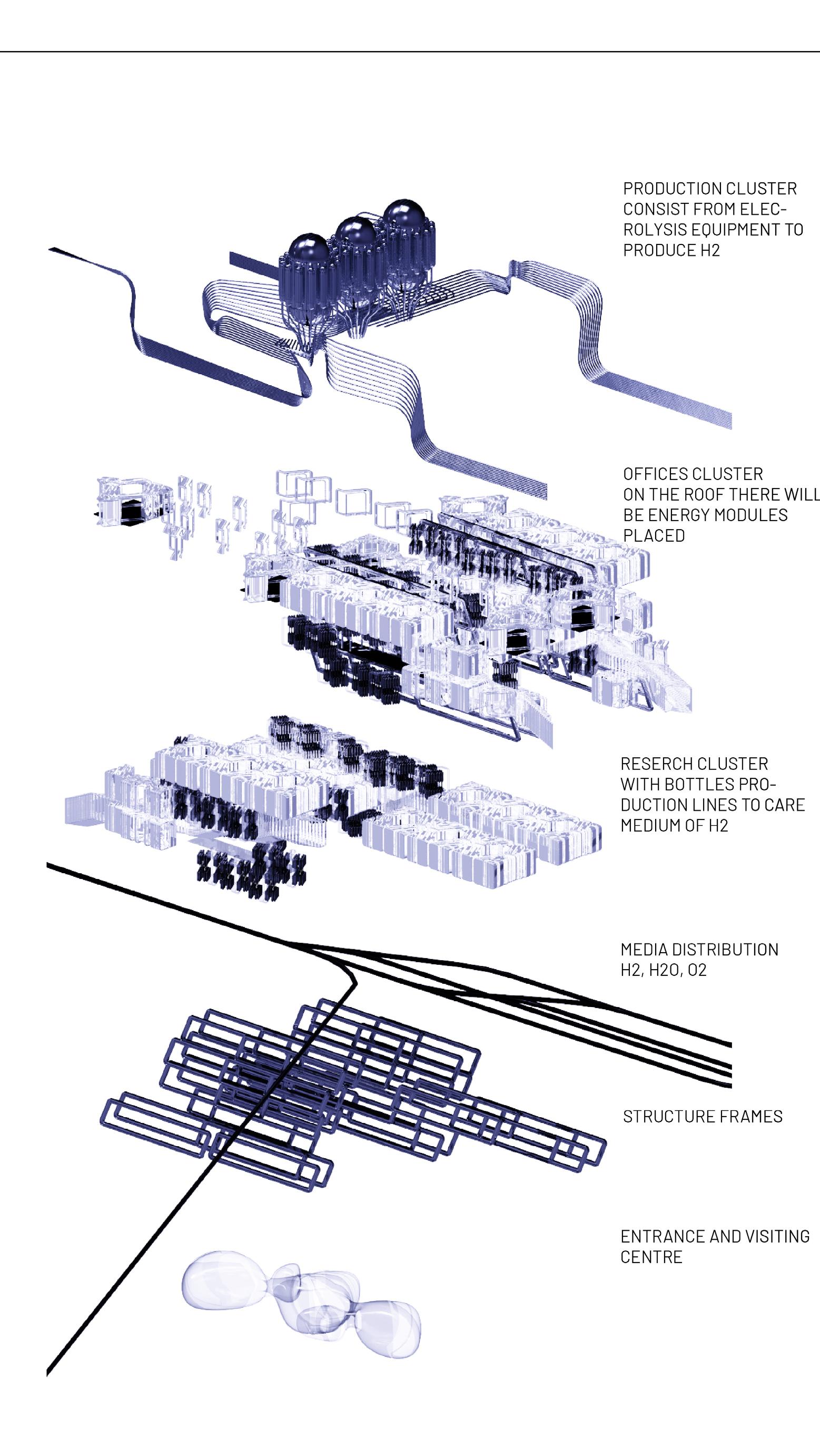 PRODUCTION CLUSTER CONSIST FROM ELECROLYSIS EQUIPMENT TO PRODUCE H2

OFFICES CLUSTER
ON THE ROOF THERE WILL BE ENERGY MODULES PLACED

RESERCH CLUSTER WITH BOTTLES PRODUCTION LINES TO CARE MEDIUM OF H2

MEDIA DISTRIBUTION
H2, H2O, O2

STRUCTURE FRAMES

ENTRANCE AND VISITING CENTRE