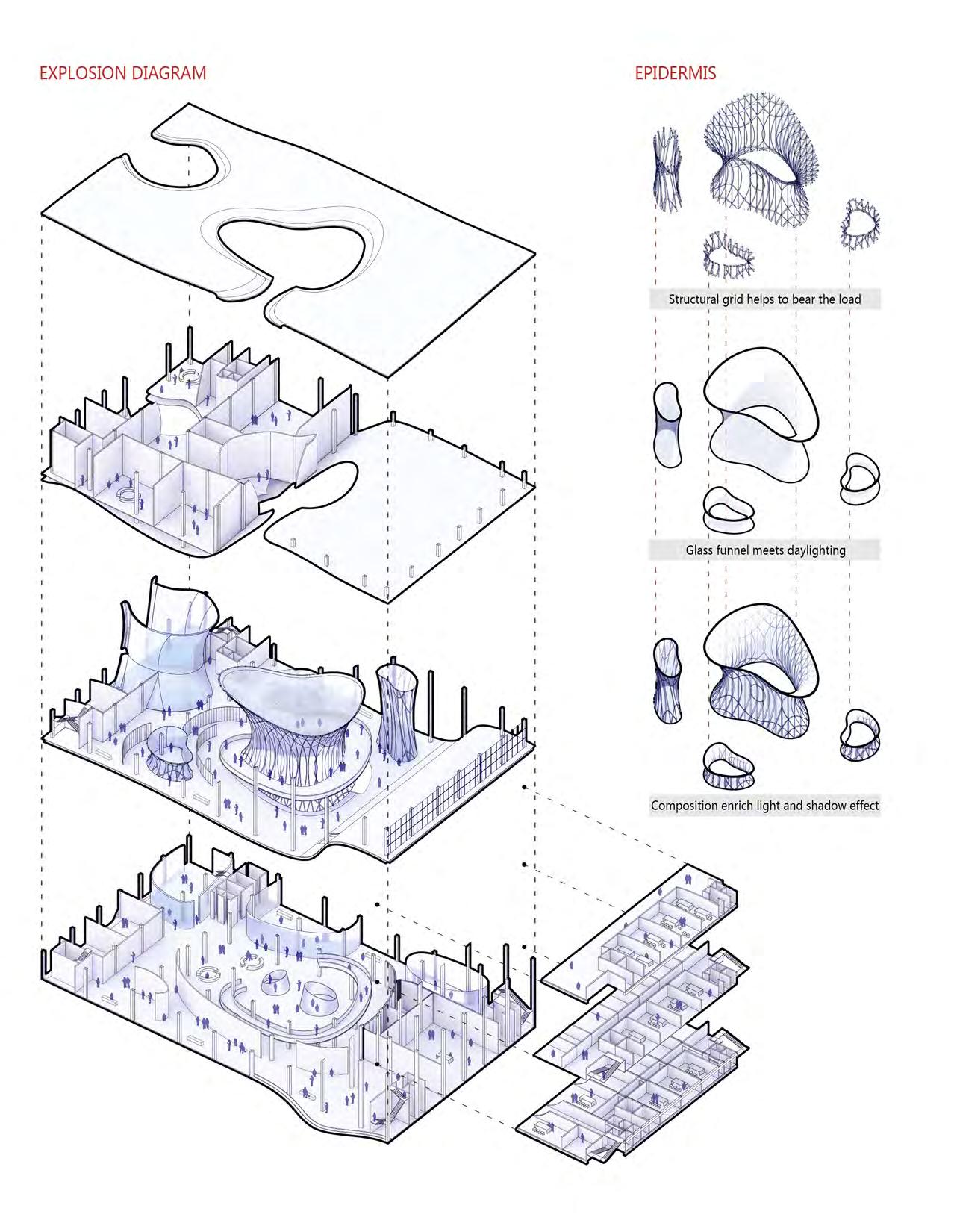 EXPLOSION DIAGRAM

EPIDERMIS

Structural grid helps to bear the load

Glass funnel meets daylighting

Composition enrich light and shadow effect