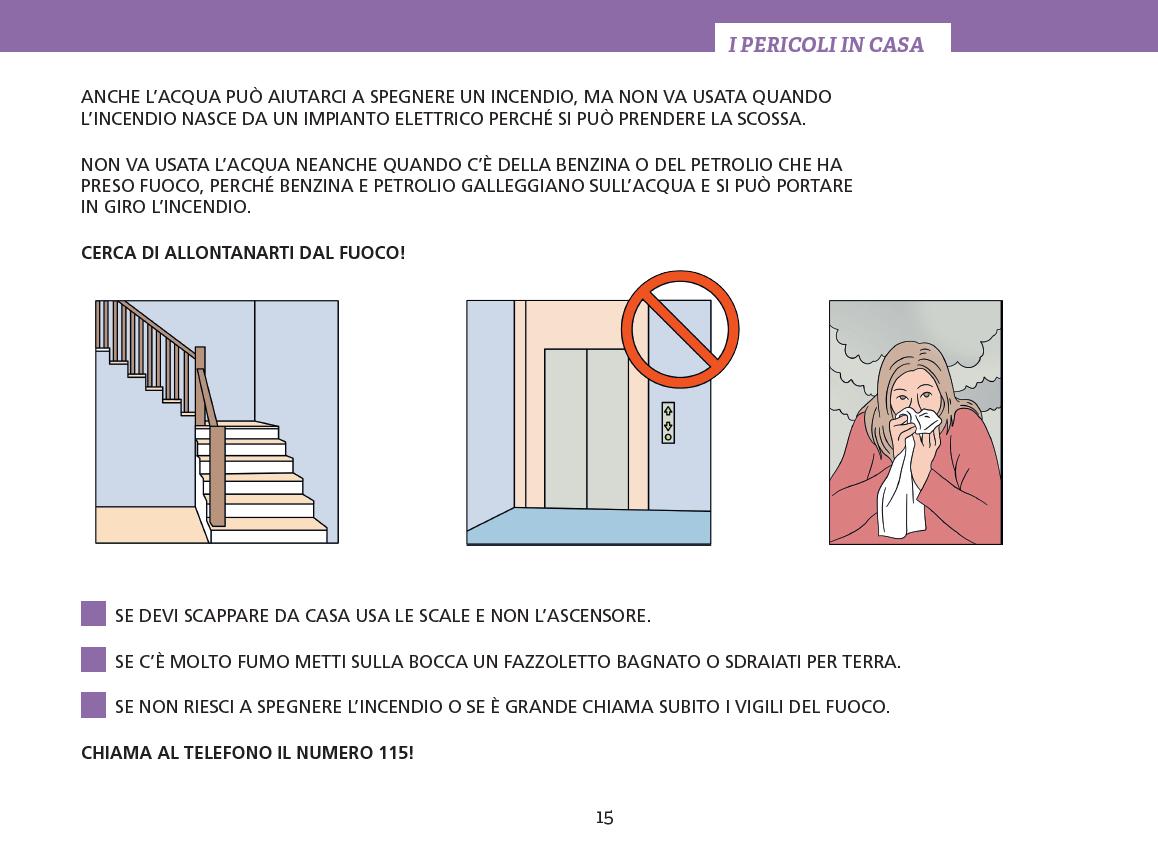 I PERICOLI IN CASA

ANCHE L'ACQUA PUÒ AIUTARCI A SPEGNERE UN INCENDIO, MA NON VA USATA QUANDO L'INCENDIO NASCE DA UN IMPIANTO ELETTRICO PERCHÉ SI PUÒ PRENDERE LA SCOSSA.

NON VA USATA L'ACQUA NEANCHE QUANDO C'È DELLA BENZINA O DEL PETROLIO CHE HA PRESO FUOCO, PERCHÉ BENZINA E PETROLIO GALLEGGIANO SULL'ACQUA E SI PUÒ PORTARE IN GIRO L'INCENDIO.

CERCA DI ALLONTANARTI DAL FUOCO!

SE DEVI SCAPPARE DA CASA USA LE SCALE E NON L'ASCENSORE.

SE C'È MOLTO FUMO METTI SULLA BOCCA UN FAZZOLETTO BAGNATO O SDRAIATI PER TERRA.

SE NON RIESCI A SPEGNERE L'INCENDIO O SE È GRANDE CHIAMA SUBITO I VIGILI DEL FUOCO.

CHIAMA AL TELEFONO IL NUMERO 115!

15