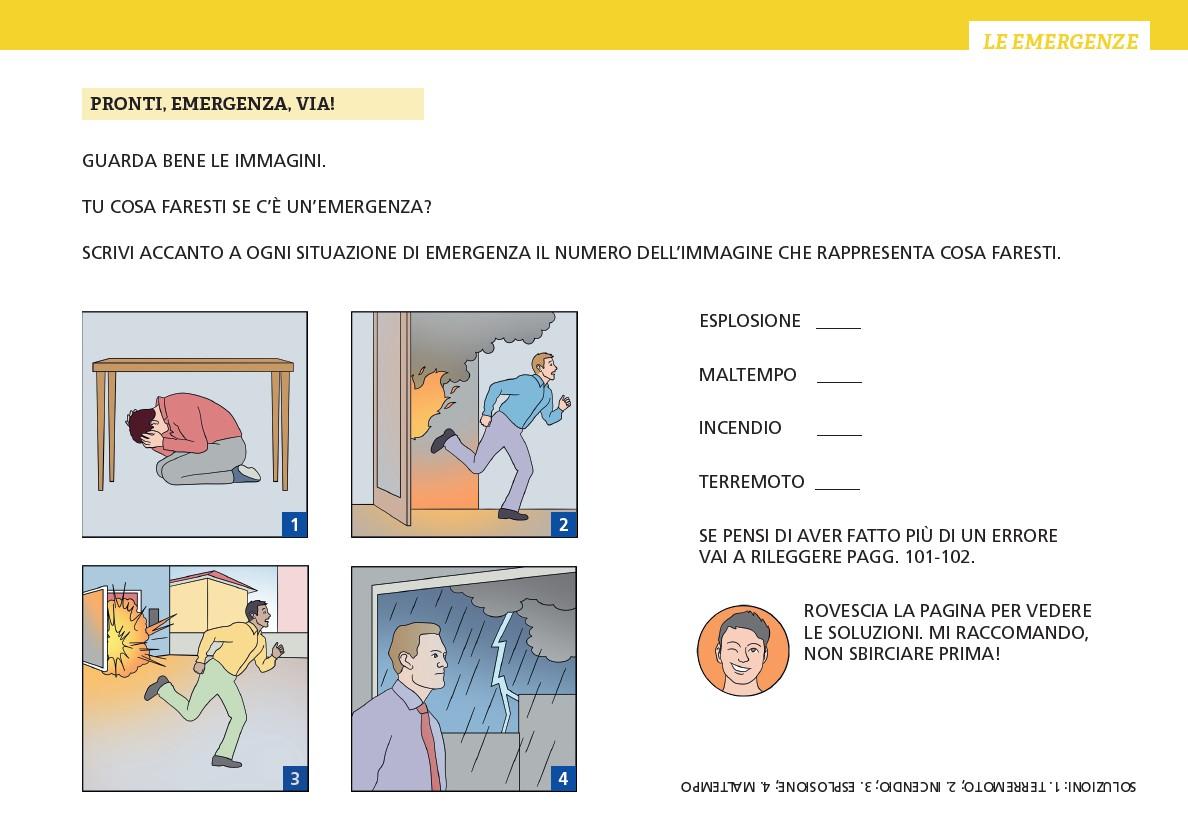 LE EMERGENZE

PRONTI, EMERGENZA, VIA!

GUARDA BENE LE IMMAGINI.

TU COSA FARESTI SE C'È UN'EMERGENZA?

SCRIVI ACCANTO A OGNI SITUAZIONE DI EMERGENZA IL NUMERO DELL'IMMAGINE CHE RAPPRESENTA COSA FARESTI.

1

2

3

4

ESPLOSIONE _____

MALTEMPO _____

INCENDIO _____

TERREMOTO _____

SE PENSI DI AVER FATTO PIÙ DI UN ERRORE VAI A RILEGGERE PAGG. 101-102.

ROVESCIA LA PAGINA PER VEDERE LE SOLUZIONI. MI RACCOMANDO, NON SBIRCIARE PRIMA!

SOLUZIONI: 1. TERREMOTO; 2. INCENDIO; 3. ESPLOSIONE; 4. MALTEMPO