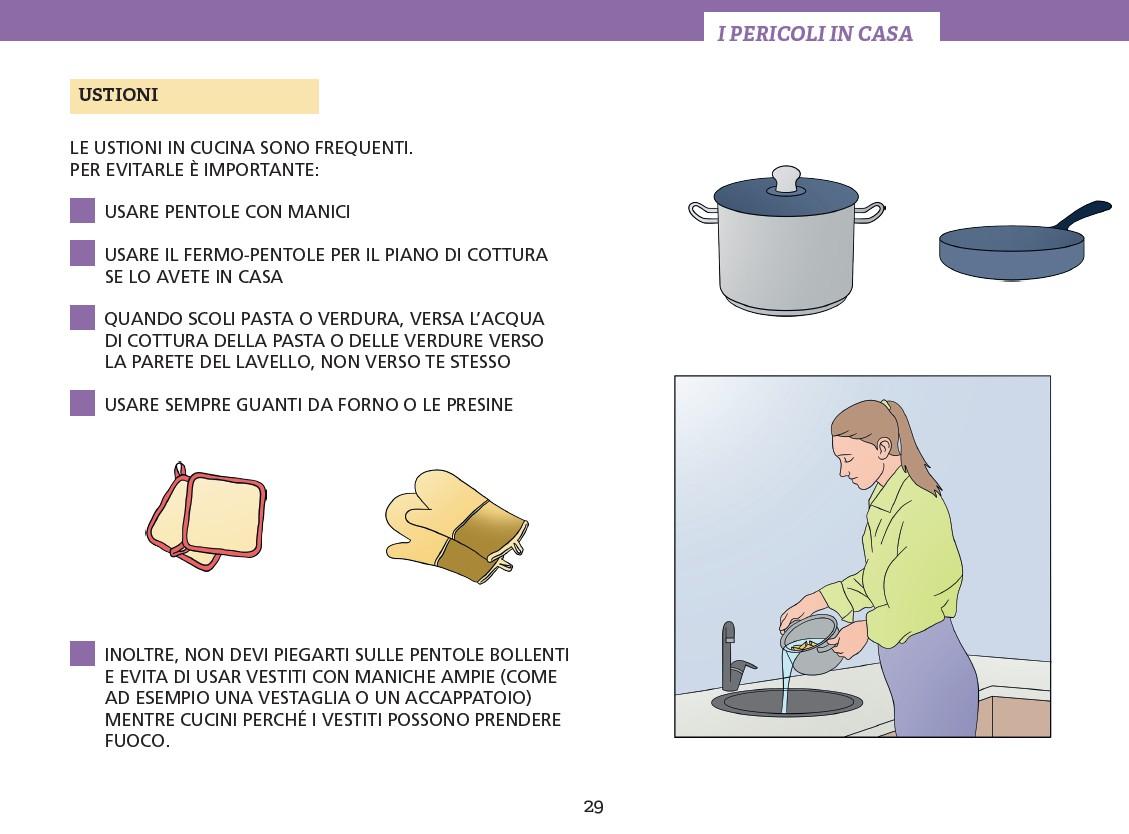 I PERICOLI IN CASA

USTIONI

LE USTIONI IN CUCINA SONO FREQUENTI.
PER EVITARLE È IMPORTANTE:

USARE PENTOLE CON MANICI

USARE IL FERMO-PENTOLE PER IL PIANO DI COTTURA SE LO AVETE IN CASA

QUANDO SCOLI PASTA O VERDURA, VERSA L'ACQUA DI COTTURA DELLA PASTA O DELLE VERDURE VERSO LA PARETE DEL LAVELLO, NON VERSO TE STESSO

USARE SEMPRE GUANTI DA FORNO O LE PRESINE

INOLTRE, NON DEVI PIEGARTI SULLE PENTOLE BOLLENTI E EVITA DI USAR VESTITI CON MANICHE AMPIE (COME AD ESEMPIO UNA VESTAGLIA O UN ACCAPPATOIO) MENTRE CUCINI PERCHÉ I VESTITI POSSONO PRENDERE FUOCO.

29