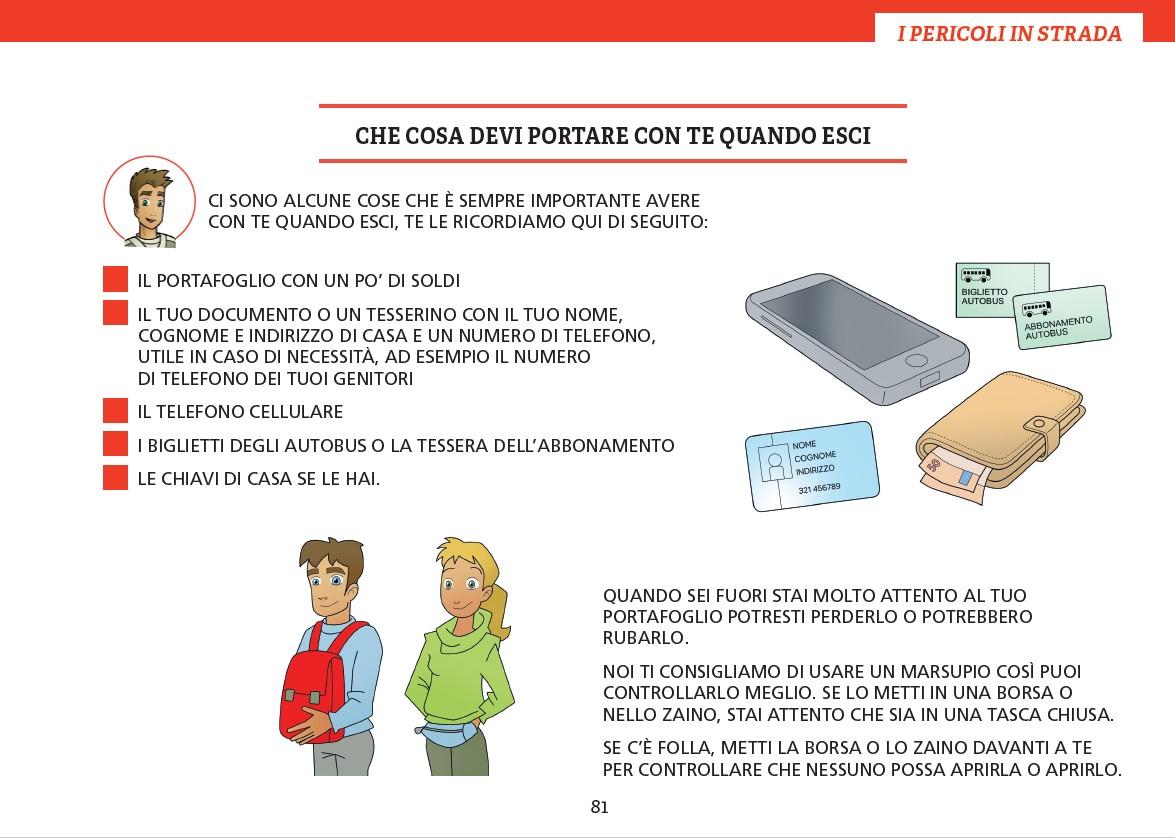 I PERICOLI IN STRADA

CHE COSA DEVI PORTARE CON TE QUANDO ESCI

CI SONO ALCUNE COSE CHE È SEMPRE IMPORTANTE AVERE CON TE QUANDO ESCI, TE LE RICORDIAMO QUI DI SEGUITO:

IL PORTAFOGLIO CON UN PO' DI SOLDI

IL TUO DOCUMENTO O UN TESSERINO CON IL TUO NOME, COGNOME E INDIRIZZO DI CASA E UN NUMERO DI TELEFONO, UTILE IN CASO DI NECESSITÀ, AD ESEMPIO IL NUMERO DI TELEFONO DEI TUOI GENITORI

IL TELEFONO CELLULARE

I BIGLIETTI DEGLI AUTOBUS O LA TESSERA DELL'ABBONAMENTO

LE CHIAVI DI CASA SE LE HAI.

BIGLIETTO AUTOBUS

ABBONAMENTO AUTOBUS

NOME
COGNOME
INDIRIZZO
321 456789

50

QUANDO SEI FUORI STAI MOLTO ATTENTO AL TUO PORTAFOGLIO POTRESTI PERDERLO O POTREBBERO RUBARLO.

NOI TI CONSIGLIAMO DI USARE UN MARSUPIO COSÌ PUOI CONTROLLARLO MEGLIO. SE LO METTI IN UNA BORSA O NELLO ZAINO, STAI ATTENTO CHE SIA IN UNA TASCA CHIUSA.

SE C'È FOLLA, METTI LA BORSA O LO ZAINO DAVANTI A TE PER CONTROLLARE CHE NESSUNO POSSA APRIRLA O APRIRLO.

81