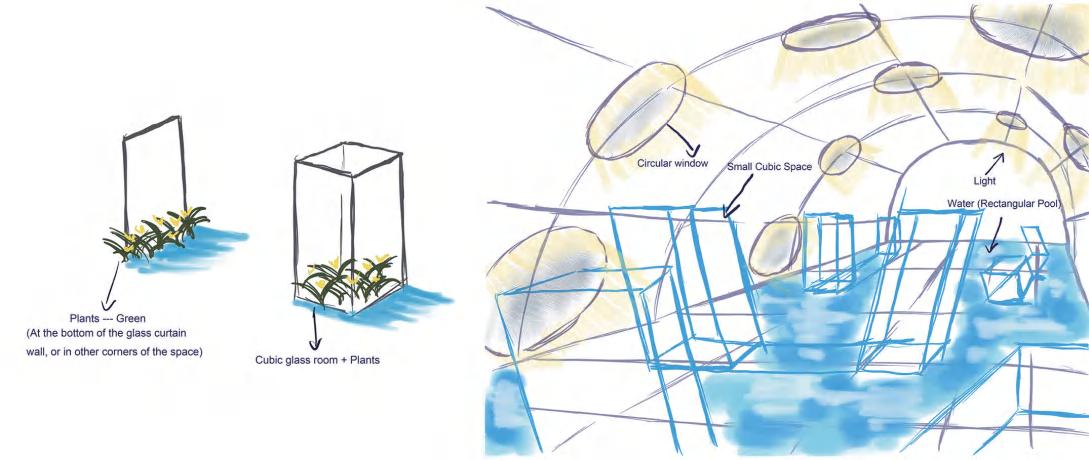 Plants --- Green
(At the bottom of the glass curtain wall, or in other corners of the space)

Cubic glass room + Plants

Circular window

Small Cubic Space

Light

Water (Rectangular Pool)