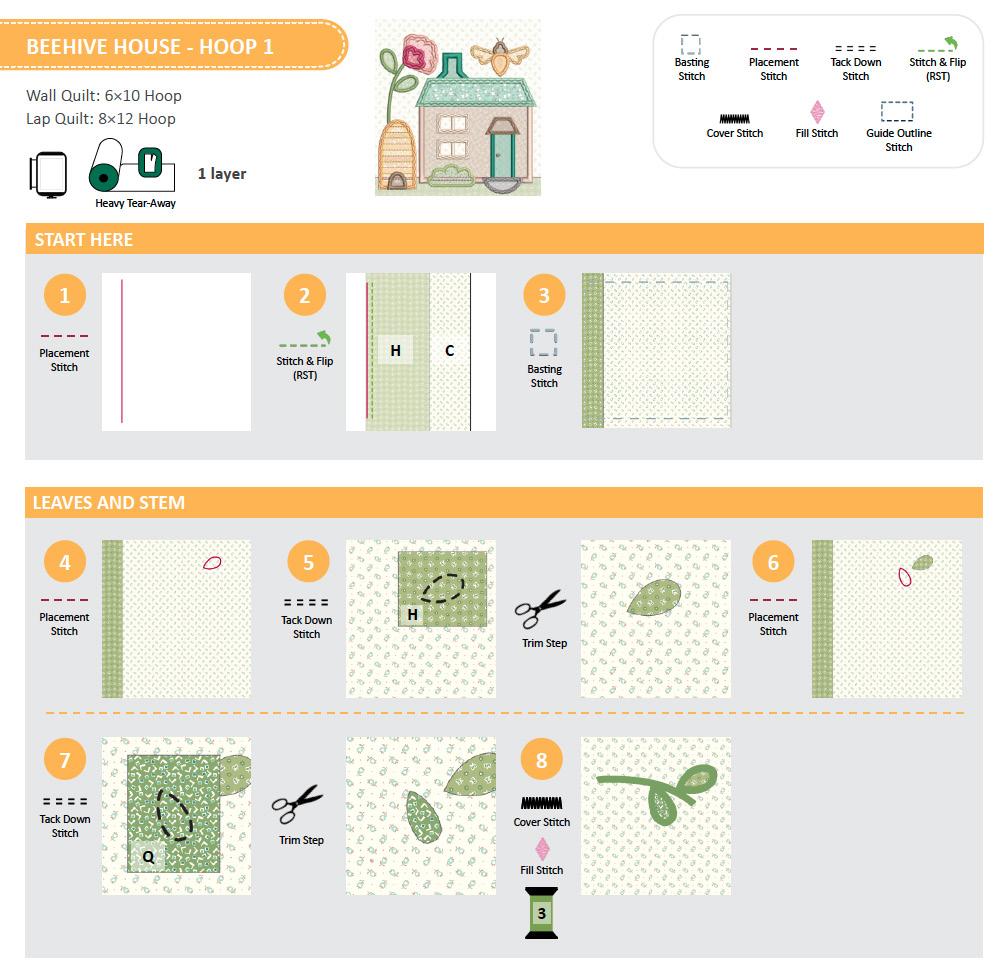 BEEHIVE HOUSE - HOOP 1

Wall Quilt: 6×10 Hoop
Lap Quilt: 8×12 Hoop

Heavy Tear-Away

1 layer

Basting Stitch
Placement Stitch
Tack Down Stitch
Stitch & Flip (RST)
Cover Stitch
Fill Stitch
Guide Outline Stitch

START HERE

1
Placement Stitch

2
Stitch & Flip (RST)
H
C

3
Basting Stitch

LEAVES AND STEM

4
Placement Stitch

5
Tack Down Stitch
H

Trim Step

6
Placement Stitch

7
Tack Down Stitch
Q

Trim Step

8
Cover Stitch
Fill Stitch
3