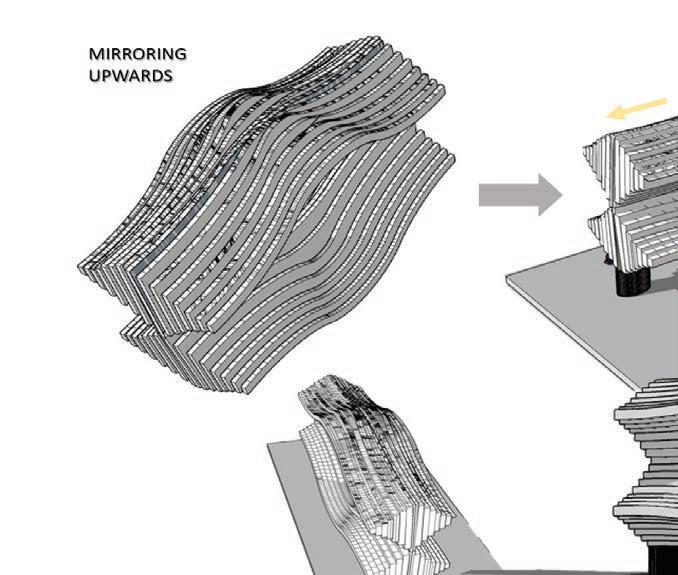 MIRRORING
UPWARDS