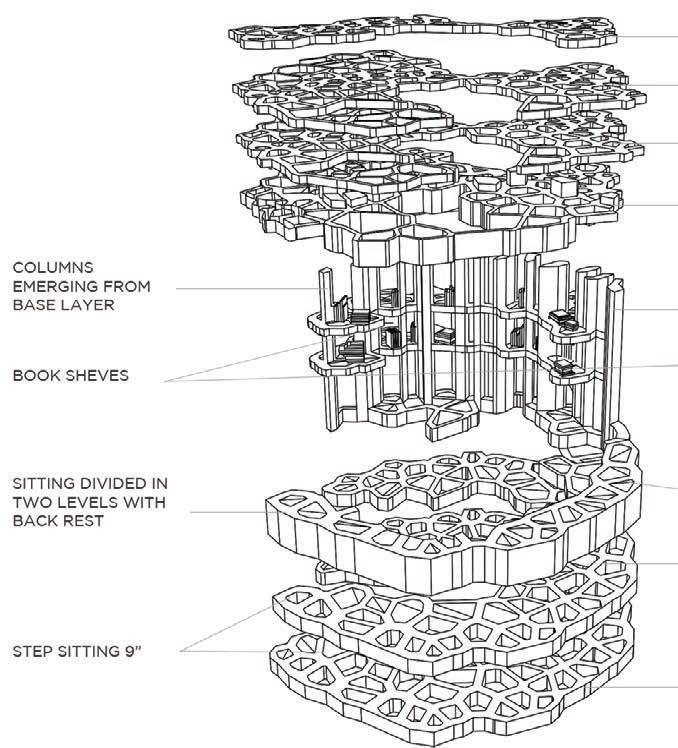 COLUMNS EMERGING FROM BASE LAYER

BOOK SHEVES

SITTING DIVIDED IN TWO LEVELS WITH BACK REST

STEP SITTING 9"