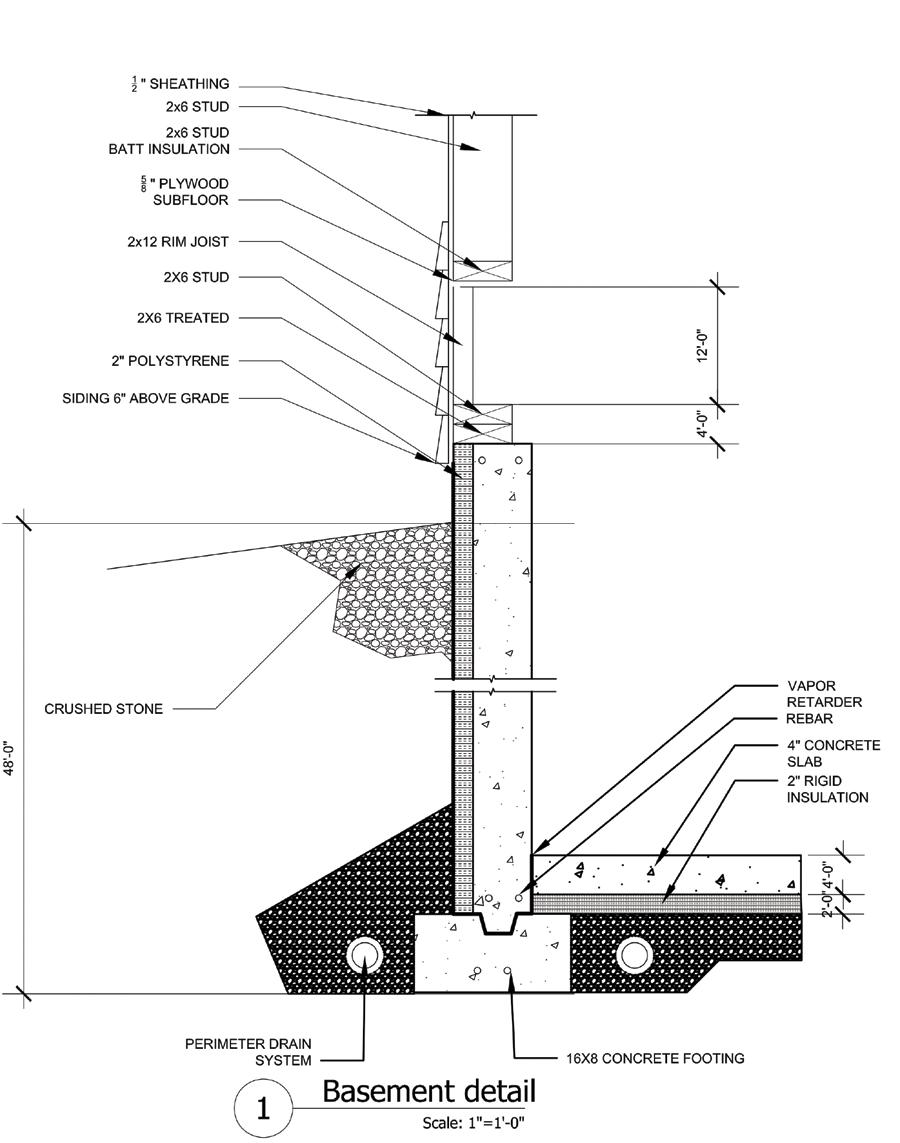 $\frac{1}{2}$" SHEATHING

2x6 STUD

2x6 STUD
BATT INSULATION

$\frac{5}{8}$" PLYWOOD
SUBFLOOR

2x12 RIM JOIST

2X6 STUD

2X6 TREATED

2" POLYSTYRENE

SIDING 6" ABOVE GRADE

12'-0"

4'-0"

48'-0"

CRUSHED STONE

VAPOR
RETARDER

REBAR

4" CONCRETE
SLAB

2" RIGID
INSULATION

4'-0"

2'-0"

PERIMETER DRAIN
SYSTEM

16X8 CONCRETE FOOTING

1

Basement detail

Scale: 1"=1'-0"