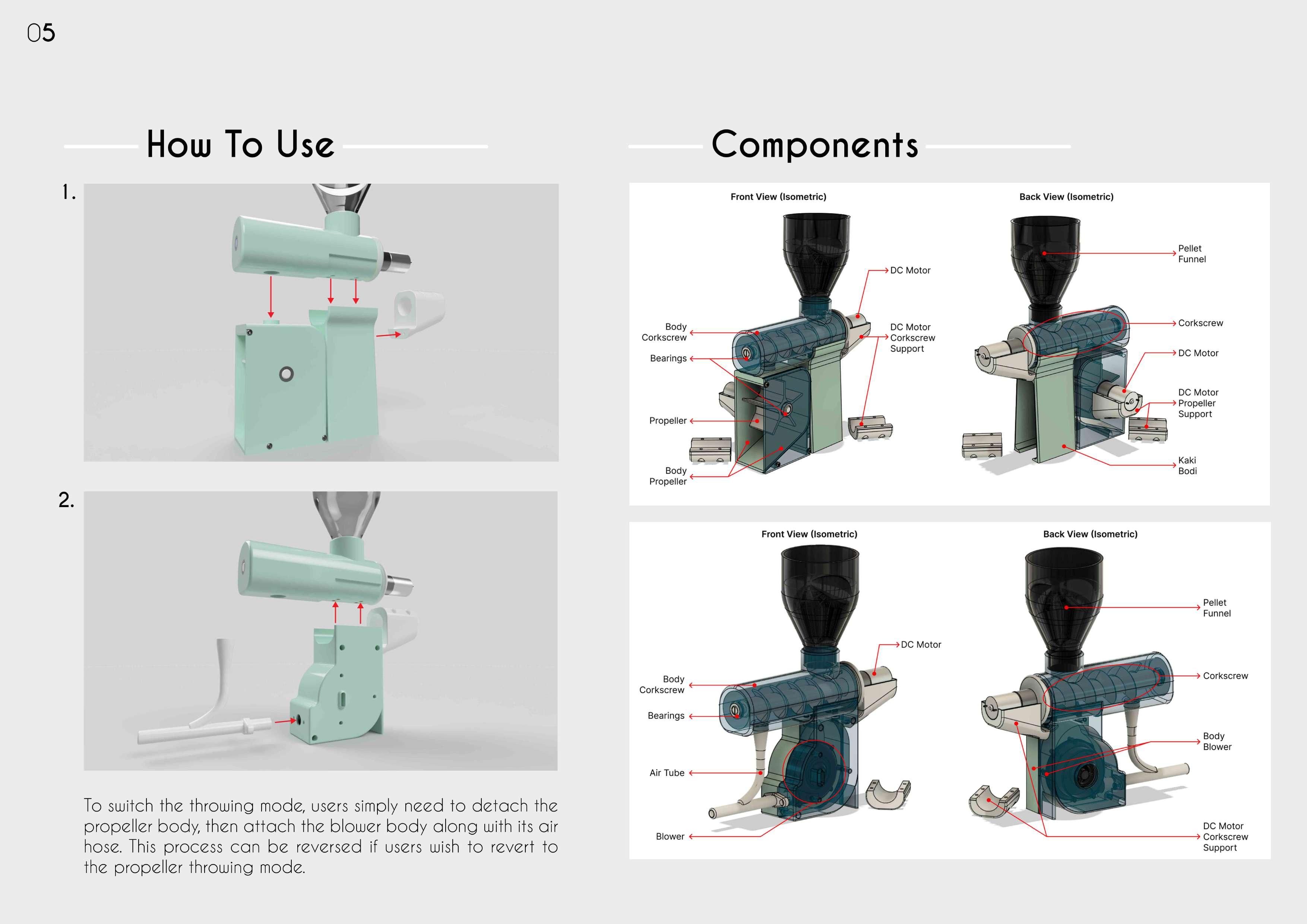 05

How To Use

1.

2.

To switch the throwing mode, users simply need to detach the propeller body, then attach the blower body along with its air hose. This process can be reversed if users wish to revert to the propeller throwing mode.

Components

Front View (Isometric)

DC Motor

Body Corkscrew

DC Motor Corkscrew Support

Bearings

Propeller

Body Propeller

Back View (Isometric)

Pellet Funnel

Corkscrew

DC Motor

DC Motor Propeller Support

Kaki Bodi

Front View (Isometric)

DC Motor

Body Corkscrew

Bearings

Air Tube

Blower

Back View (Isometric)

Pellet Funnel

Corkscrew

Body Blower

DC Motor Corkscrew Support