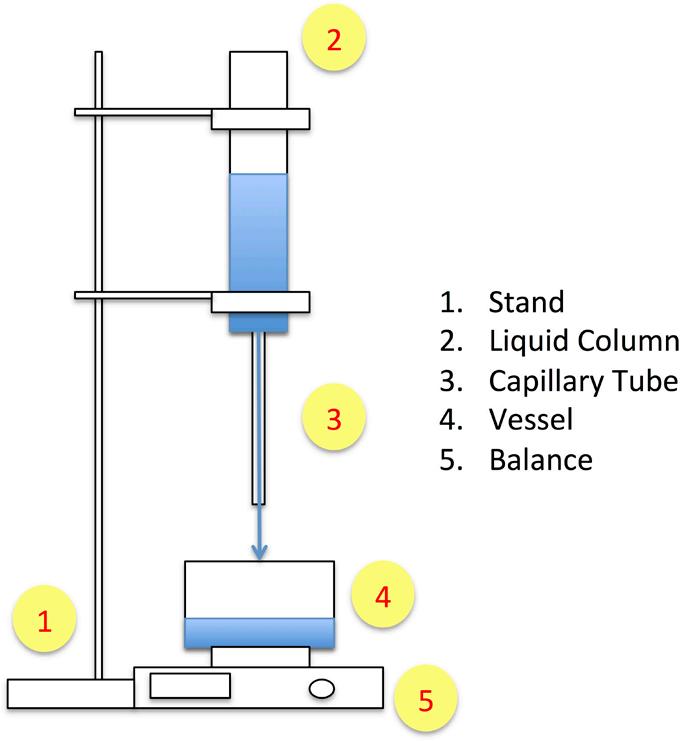 2

3

4

1

5

1. Stand
2. Liquid Column
3. Capillary Tube
4. Vessel
5. Balance