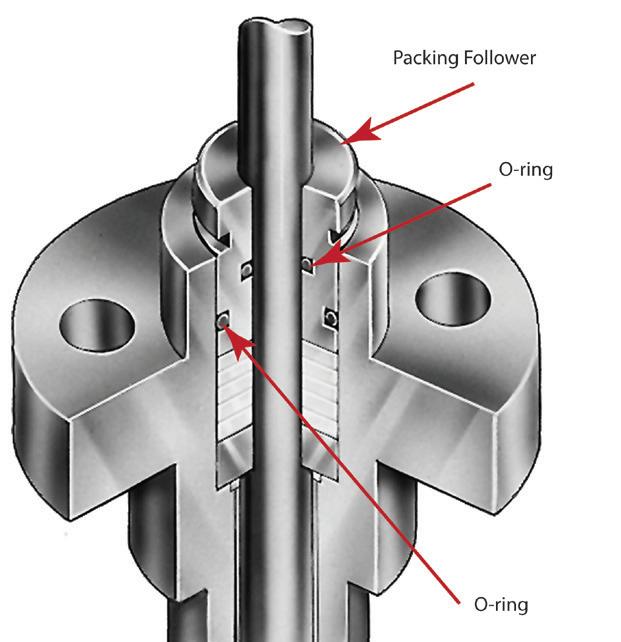 Packing Follower

O-ring

O-ring