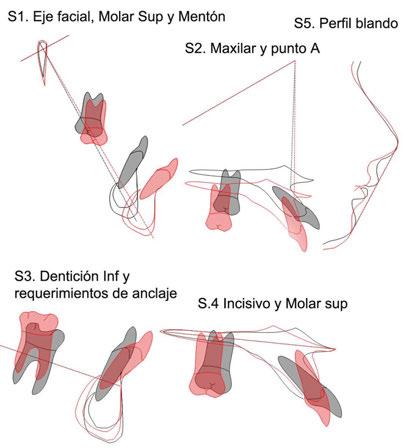 S1. Eje facial, Molar Sup y Mentón

S5. Perfil blando

S2. Maxilar y punto A

S3. Dentición Inf y requerimientos de anclaje

S.4 Incisivo y Molar sup