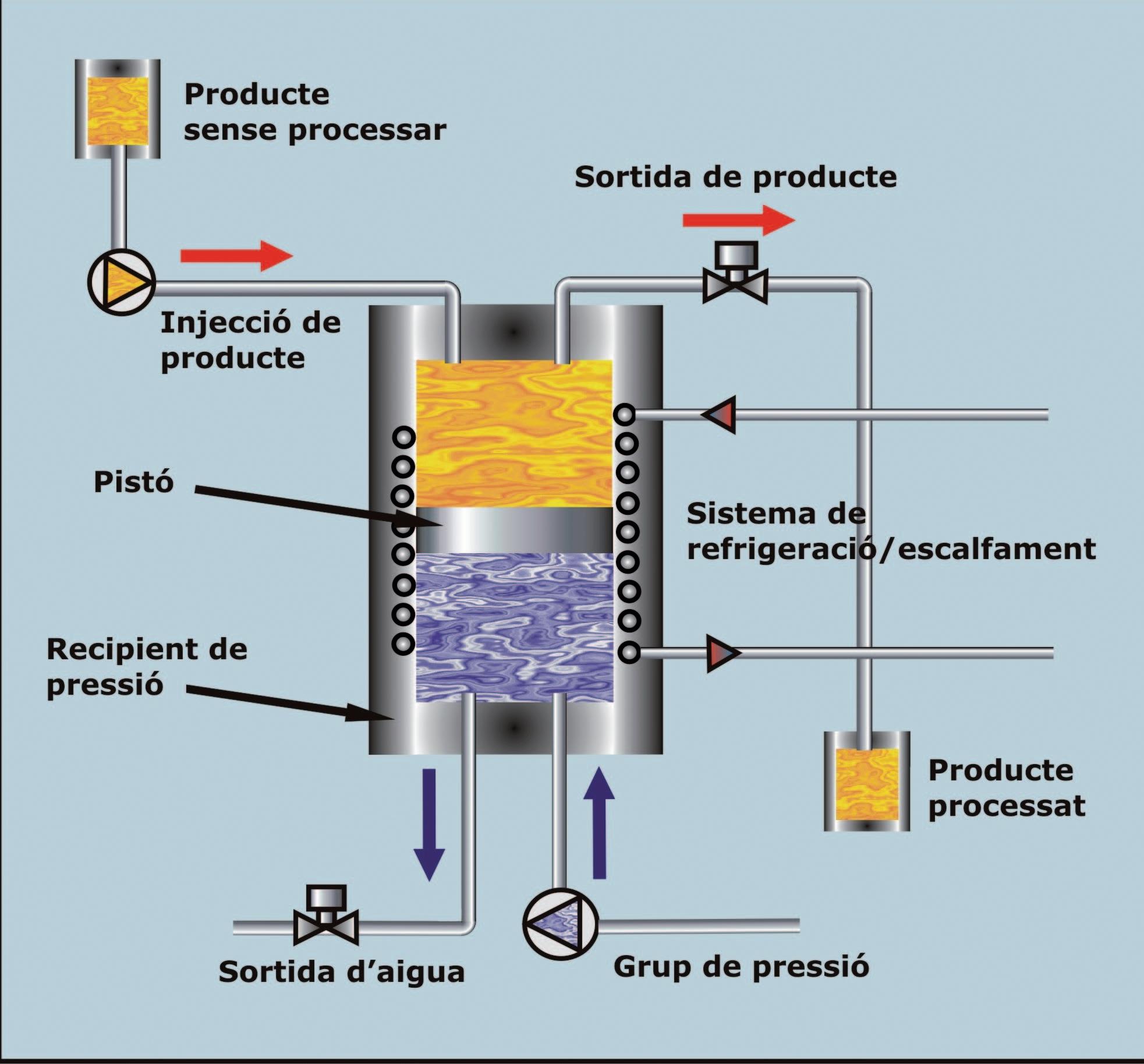 Producte sense processar

Sortida de producte

Injecció de producte

Pistó

Sistema de refrigeració/escalfament

Recipient de pressió

Producte processat

Sortida d'aigua

Grup de pressió