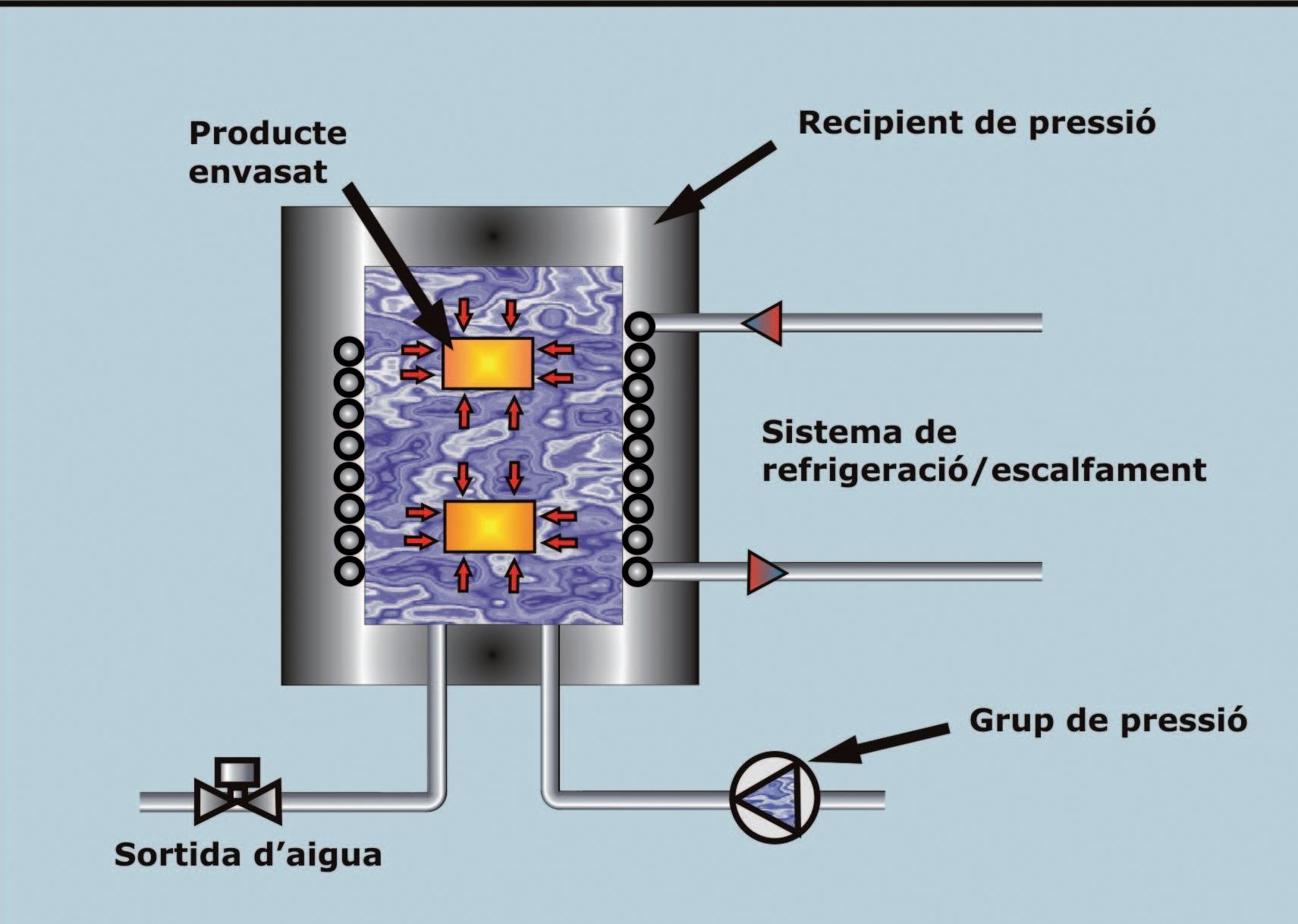 Producte envasat

Recipient de pressió

Sistema de refrigeració/escalfament

Grup de pressió

Sortida d'aigua