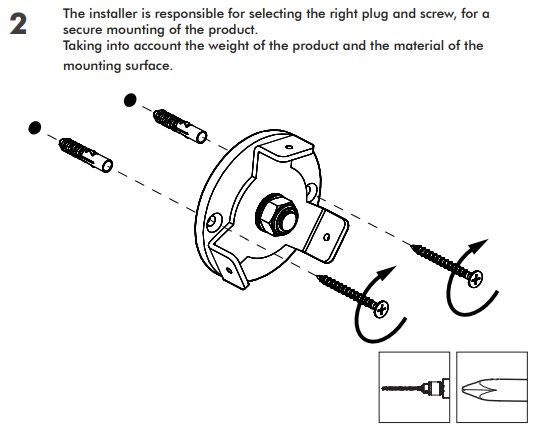 2

The installer is responsible for selecting the right plug and screw, for a secure mounting of the product.
Taking into account the weight of the product and the material of the mounting surface.