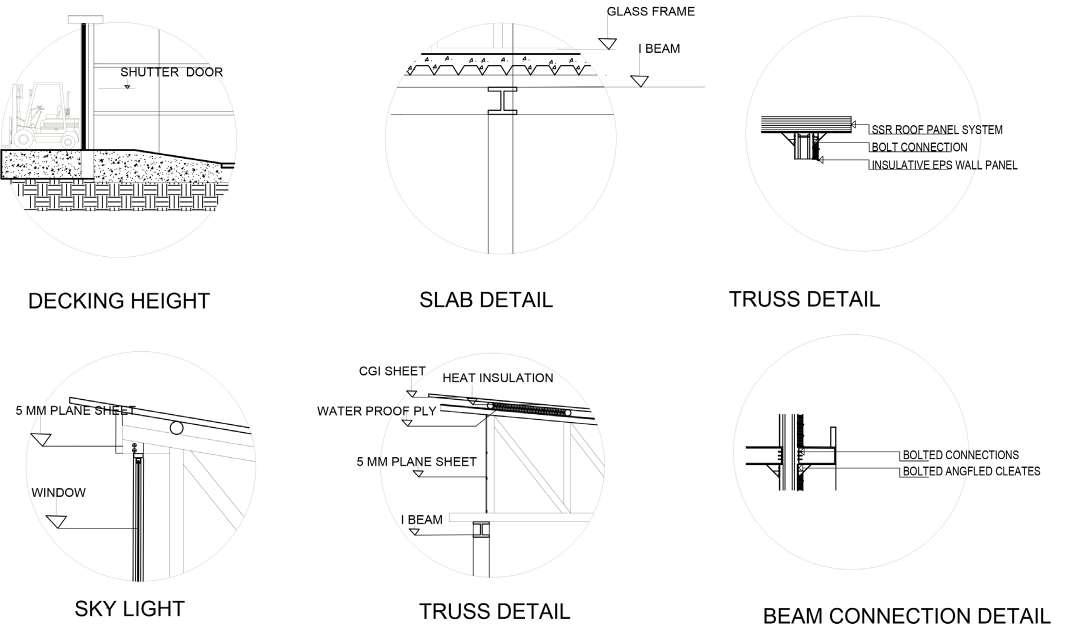 SHUTTER DOOR

DECKING HEIGHT

GLASS FRAME

I BEAM

SLAB DETAIL

SSR ROOF PANEL SYSTEM
BOLT CONNECTION
INSULATIVE EPS WALL PANEL

TRUSS DETAIL

5 MM PLANE SHEET

WINDOW

SKY LIGHT

CGI SHEET
HEAT INSULATION
WATER PROOF PLY
5 MM PLANE SHEET
I BEAM

TRUSS DETAIL

BOLTED CONNECTIONS
BOLTED ANGFLED CLEATES

BEAM CONNECTION DETAIL