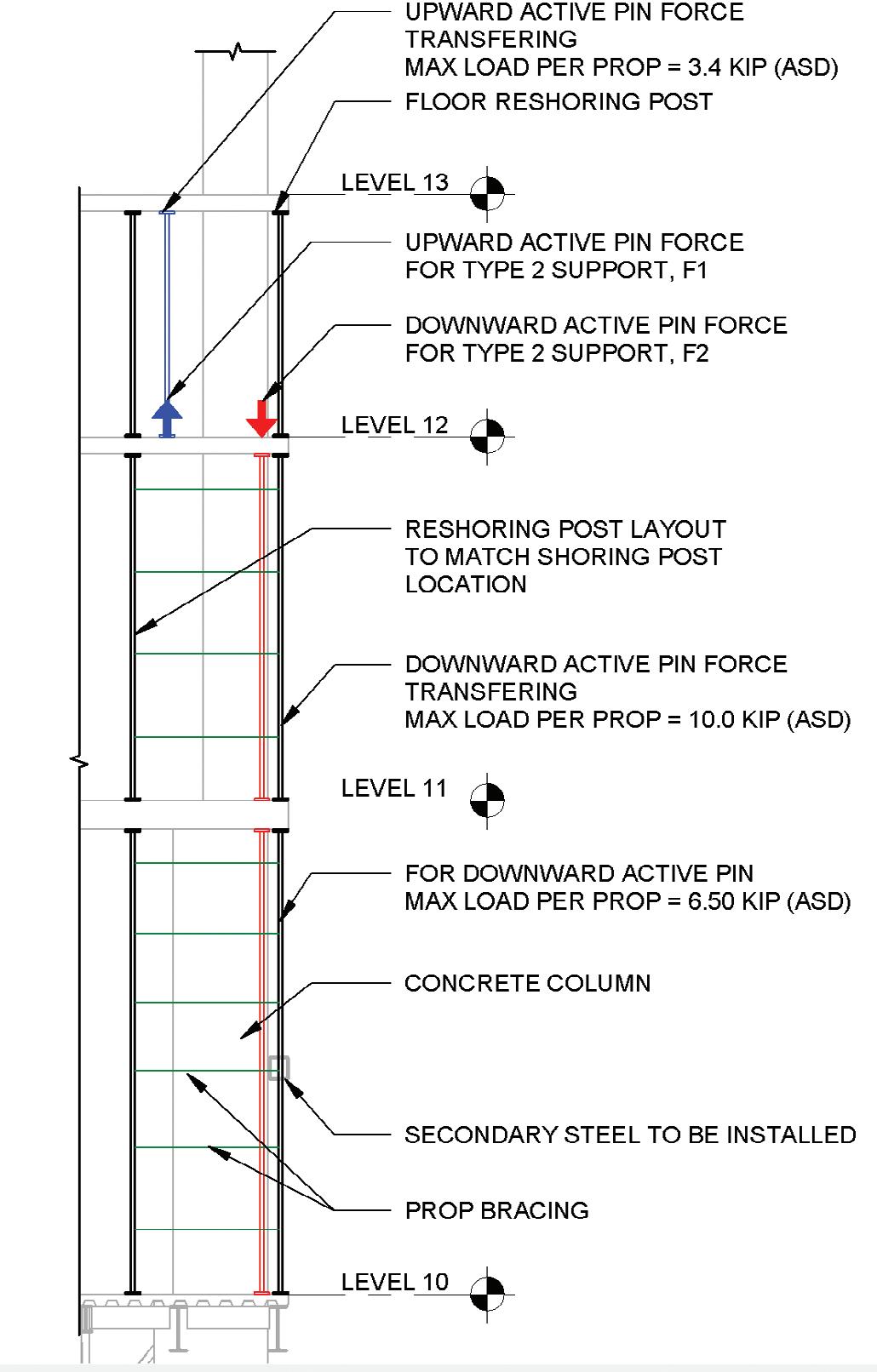 UPWARD ACTIVE PIN FORCE TRANSFERING
MAX LOAD PER PROP = 3.4 KIP (ASD)

FLOOR RESHORING POST

LEVEL 13

UPWARD ACTIVE PIN FORCE FOR TYPE 2 SUPPORT, F1

DOWNWARD ACTIVE PIN FORCE FOR TYPE 2 SUPPORT, F2

LEVEL 12

RESHORING POST LAYOUT TO MATCH SHORING POST LOCATION

DOWNWARD ACTIVE PIN FORCE TRANSFERING
MAX LOAD PER PROP = 10.0 KIP (ASD)

LEVEL 11

FOR DOWNWARD ACTIVE PIN
MAX LOAD PER PROP = 6.50 KIP (ASD)

CONCRETE COLUMN

SECONDARY STEEL TO BE INSTALLED

PROP BRACING

LEVEL 10