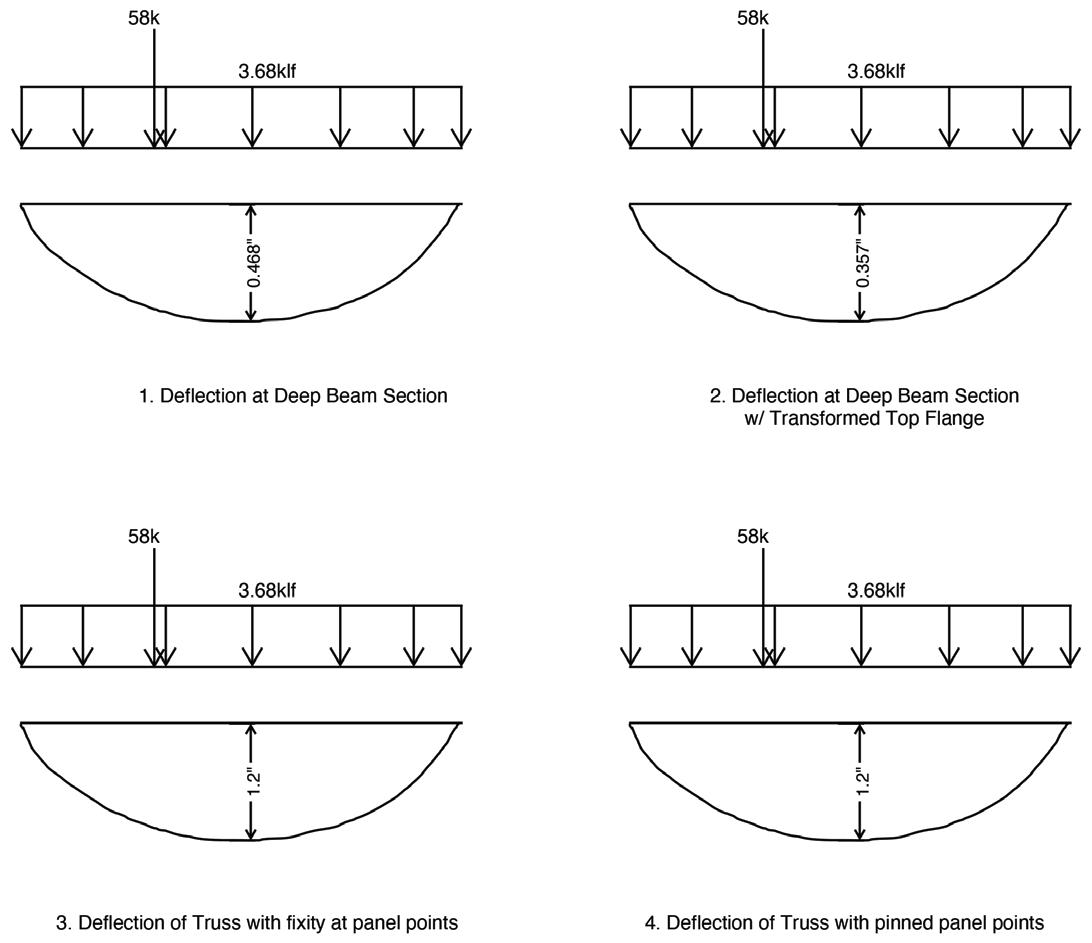 58k
3.68klf
0.468"
1. Deflection at Deep Beam Section

58k
3.68klf
0.357"
2. Deflection at Deep Beam Section w/ Transformed Top Flange

58k
3.68klf
1.2"
3. Deflection of Truss with fixity at panel points

58k
3.68klf
1.2"
4. Deflection of Truss with pinned panel points