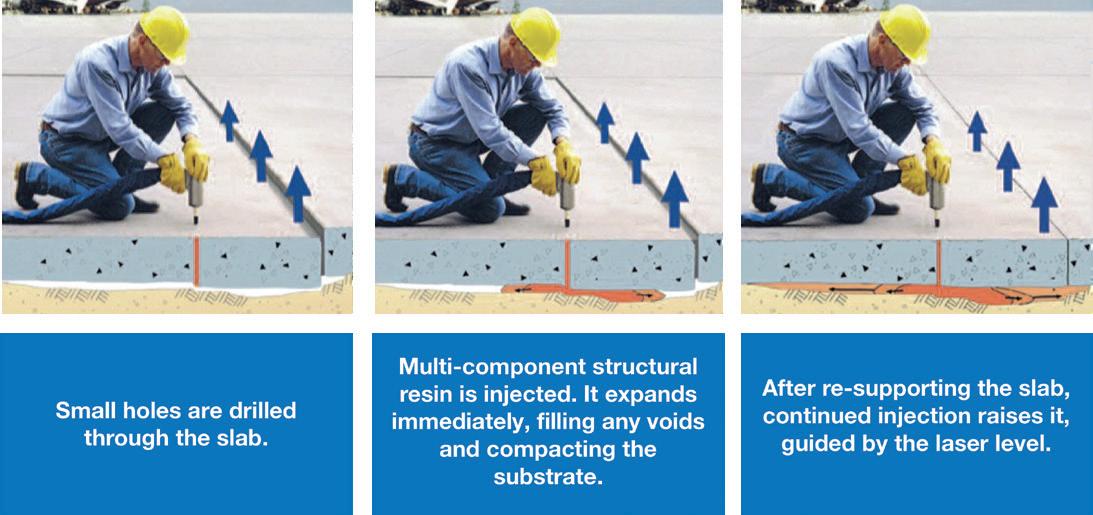 Small holes are drilled through the slab.

Multi-component structural resin is injected. It expands immediately, filling any voids and compacting the substrate.

After re-supporting the slab, continued injection raises it, guided by the laser level.