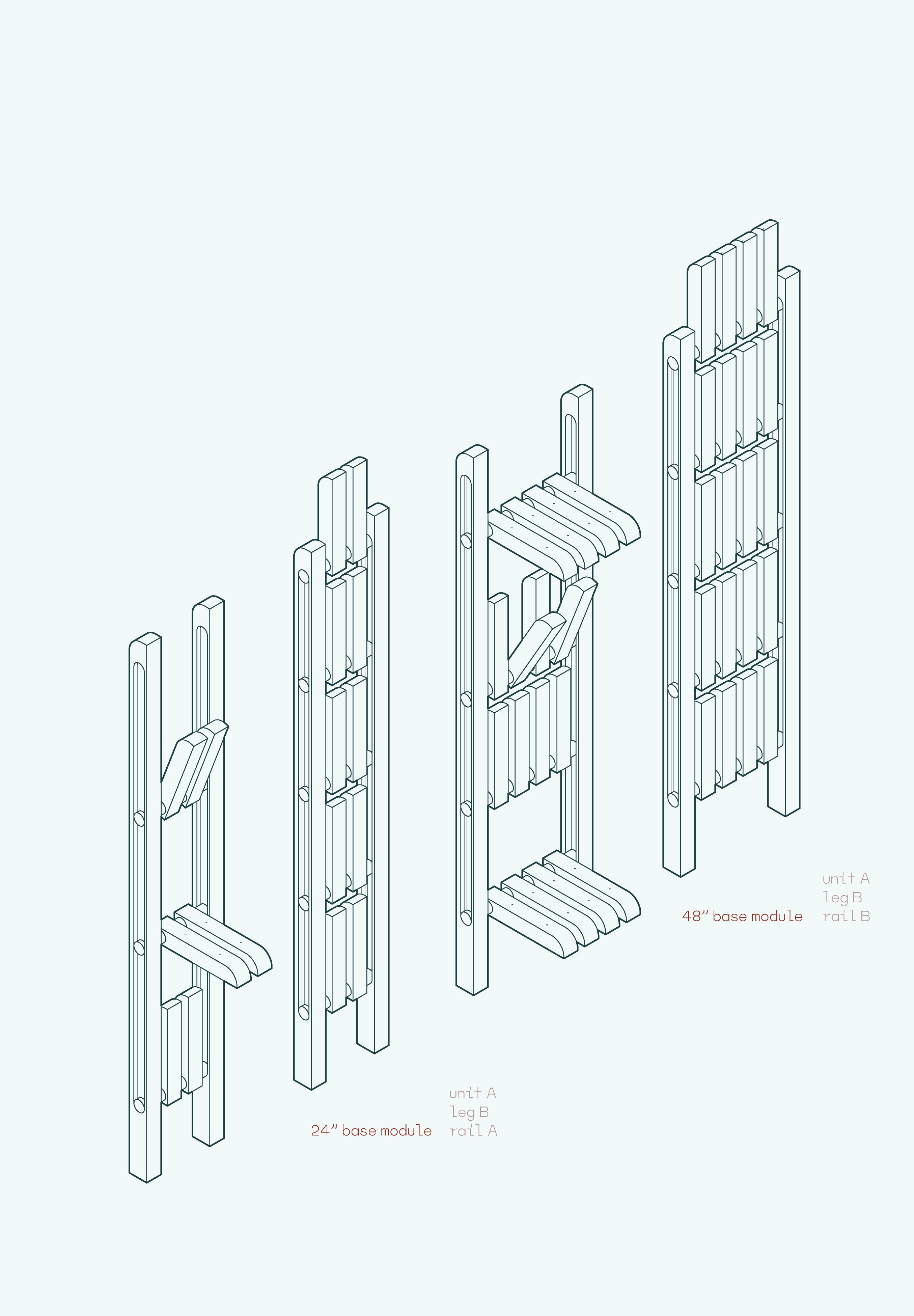 unit A
leg B
48" base module rail B

unit A
leg B
24" base module rail A