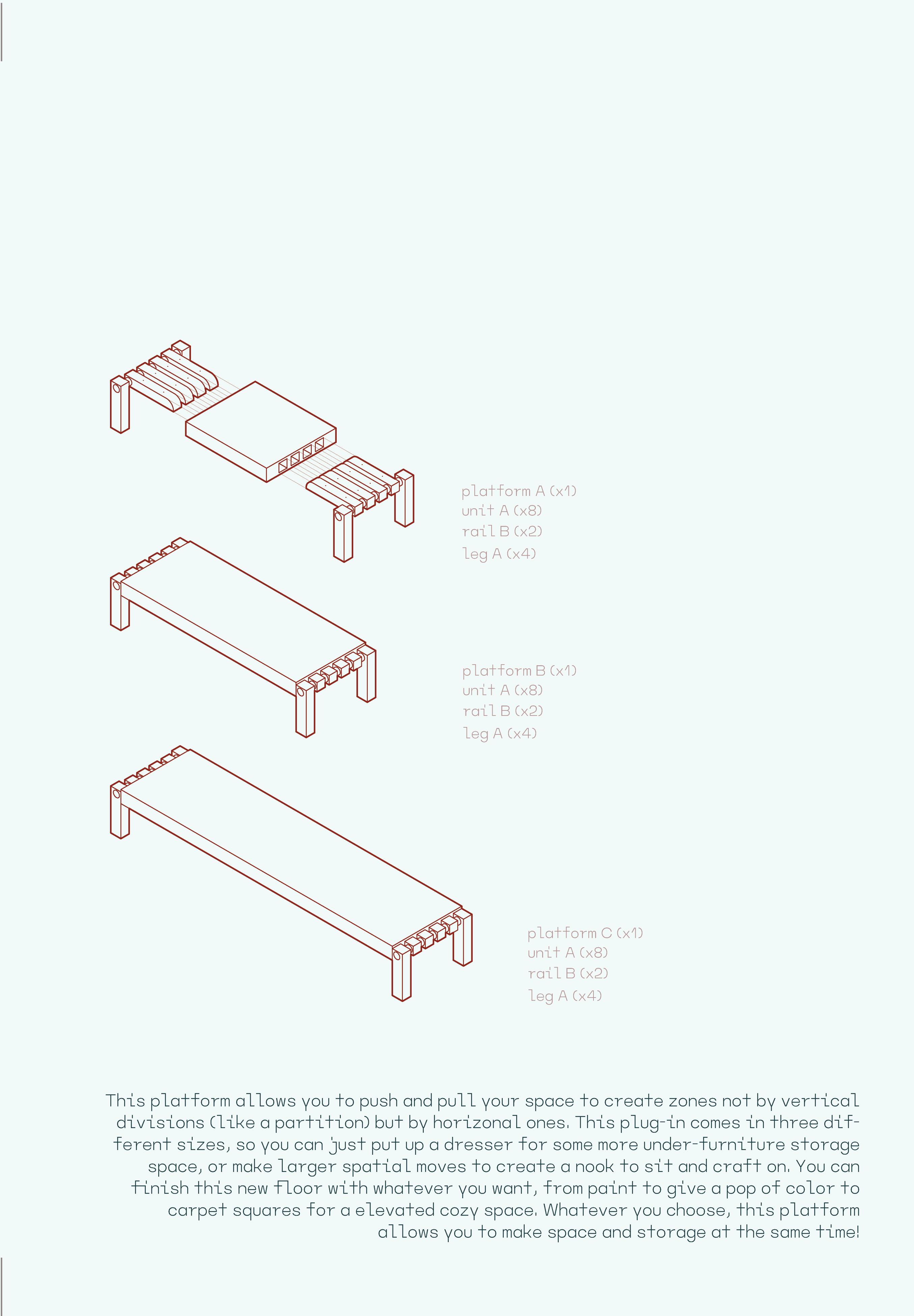 platform A (x1)
unit A (x8)
rail B (x2)
leg A (x4)

platform B (x1)
unit A (x8)
rail B (x2)
leg A (x4)

platform C (x1)
unit A (x8)
rail B (x2)
leg A (x4)

This platform allows you to push and pull your space to create zones not by vertical divisions (like a partition) but by horizonal ones. This plug-in comes in three different sizes, so you can just put up a dresser for some more under-furniture storage space, or make larger spatial moves to create a nook to sit and craft on. You can finish this new floor with whatever you want, from paint to give a pop of color to carpet squares for a elevated cozy space. Whatever you choose, this platform allows you to make space and storage at the same time!