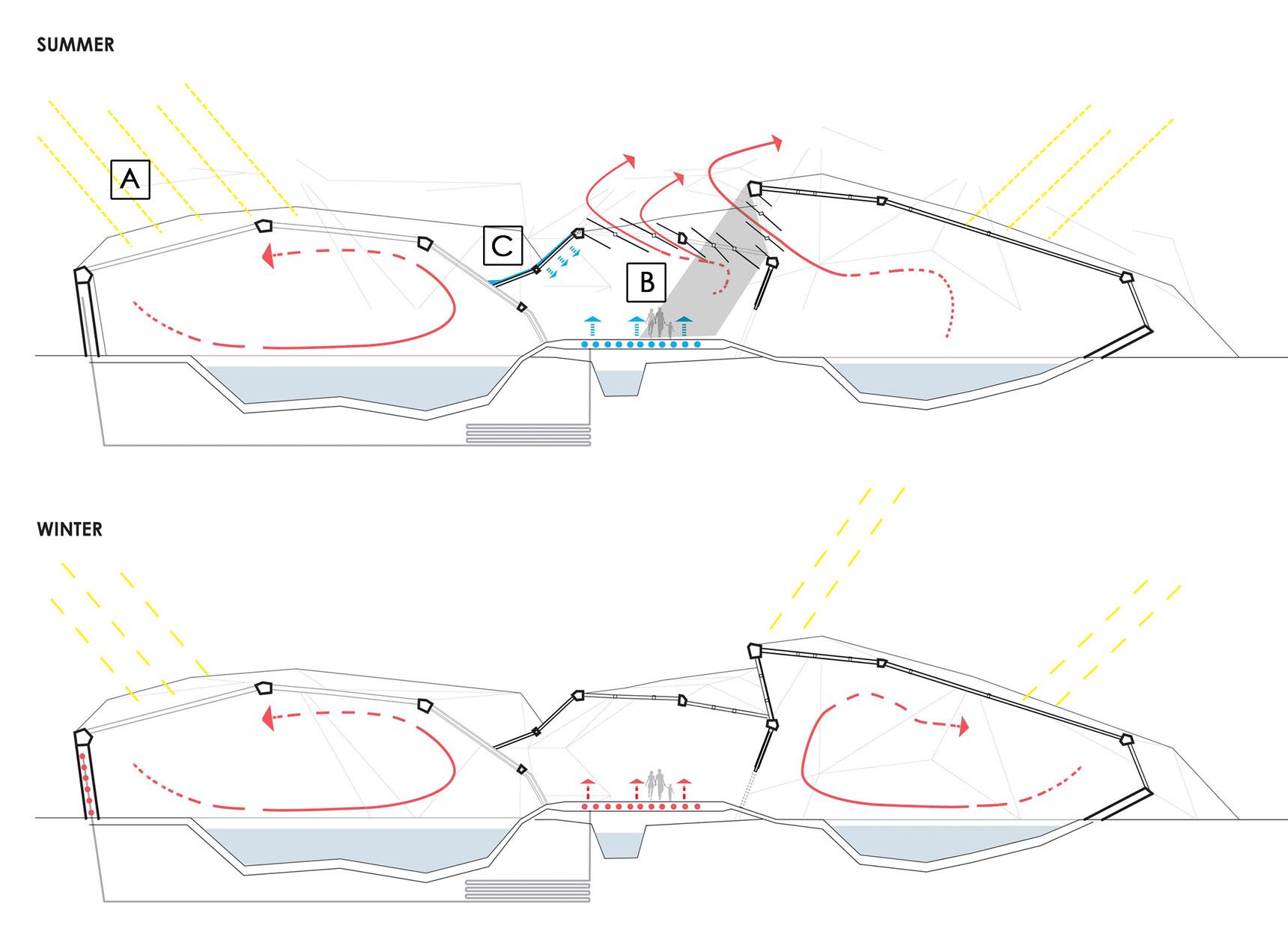 SUMMER

A

C

B

WINTER