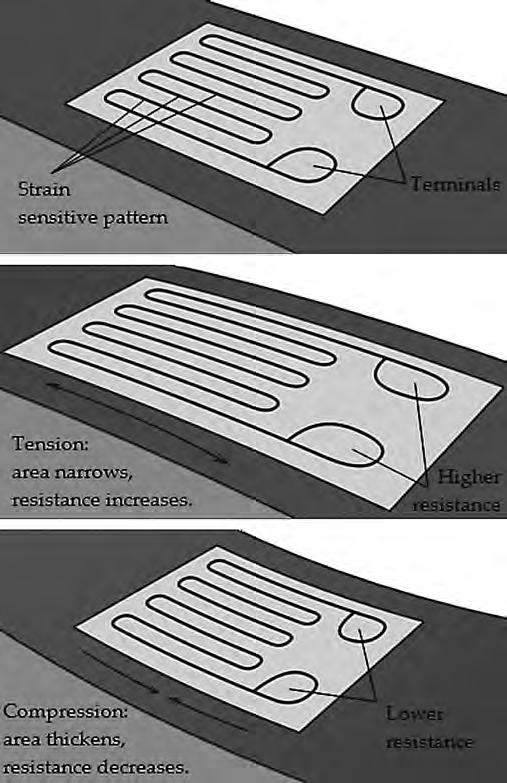 Strain sensitive pattern

Terminals

Tension: area narrows, resistance increases.

Higher resistance

Compression: area thickens, resistance decreases.

Lower resistance