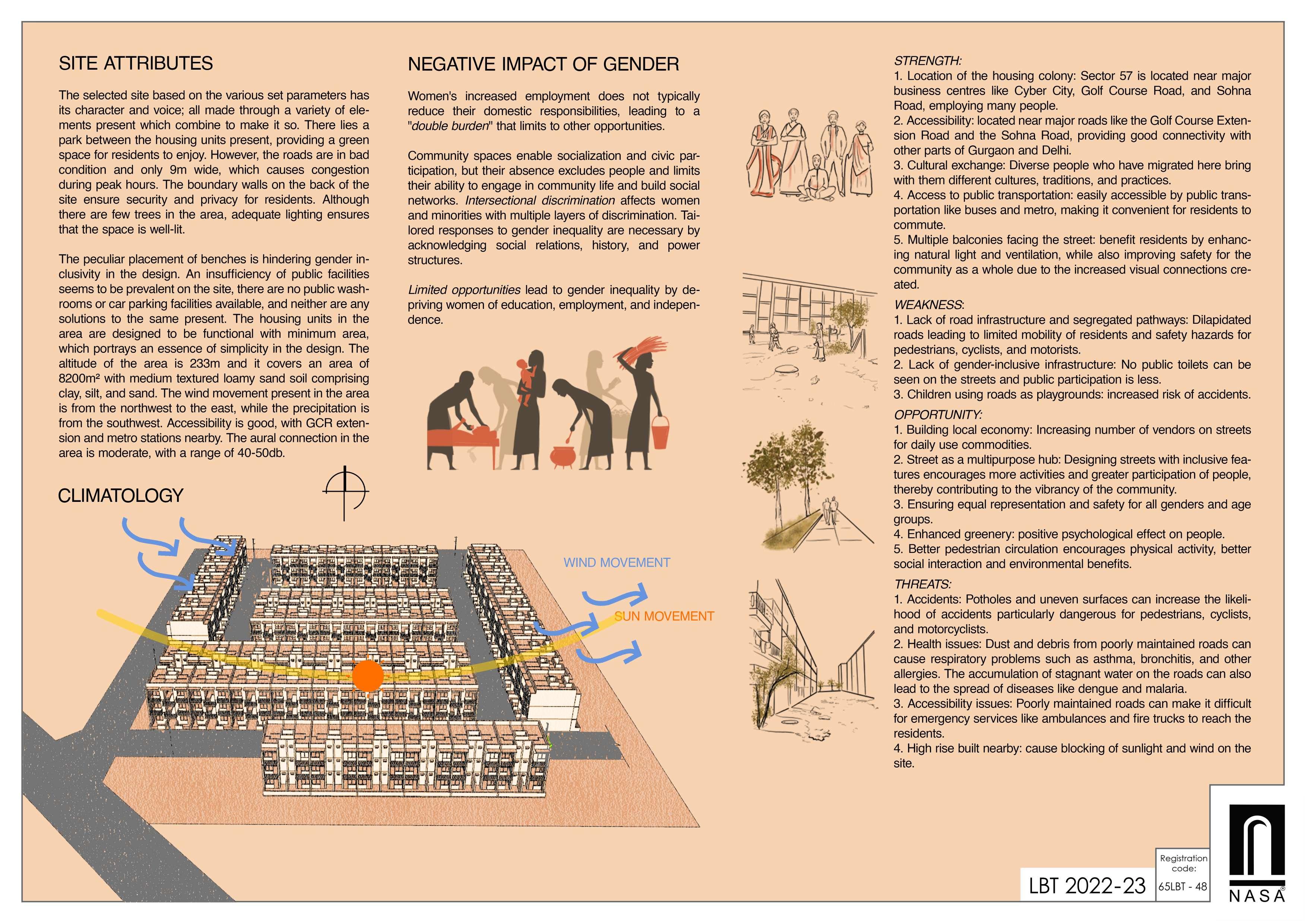 SITE ATTRIBUTES

The selected site based on the various set parameters has its character and voice; all made through a variety of elements present which combine to make it so. There lies a park between the housing units present, providing a green space for residents to enjoy. However, the roads are in bad condition and only 9m wide, which causes congestion during peak hours. The boundary walls on the back of the site ensure security and privacy for residents. Although there are few trees in the area, adequate lighting ensures that the space is well-lit.

The peculiar placement of benches is hindering gender inclusivity in the design. An insufficiency of public facilities seems to be prevalent on the site, there are no public washrooms or car parking facilities available, and neither are any solutions to the same present. The housing units in the area are designed to be functional with minimum area, which portrays an essence of simplicity in the design. The altitude of the area is 233m and it covers an area of 8200m² with medium textured loamy sand soil comprising clay, silt, and sand. The wind movement present in the area is from the northwest to the east, while the precipitation is from the southwest. Accessibility is good, with GCR extension and metro stations nearby. The aural connection in the area is moderate, with a range of 40-50db.

CLIMATOLOGY

WIND MOVEMENT

SUN MOVEMENT

NEGATIVE IMPACT OF GENDER

Women's increased employment does not typically reduce their domestic responsibilities, leading to a "double burden" that limits to other opportunities.

Community spaces enable socialization and civic participation, but their absence excludes people and limits their ability to engage in community life and build social networks. Intersectional discrimination affects women and minorities with multiple layers of discrimination. Tailored responses to gender inequality are necessary by acknowledging social relations, history, and power structures.

Limited opportunities lead to gender inequality by depriving women of education, employment, and independence.

STRENGTH:
1. Location of the housing colony: Sector 57 is located near major business centres like Cyber City, Golf Course Road, and Sohna Road, employing many people.
2. Accessibility: located near major roads like the Golf Course Extension Road and the Sohna Road, providing good connectivity with other parts of Gurgaon and Delhi.
3. Cultural exchange: Diverse people who have migrated here bring with them different cultures, traditions, and practices.
4. Access to public transportation: easily accessible by public transportation like buses and metro, making it convenient for residents to commute.
5. Multiple balconies facing the street: benefit residents by enhancing natural light and ventilation, while also improving safety for the community as a whole due to the increased visual connections created.

WEAKNESS:
1. Lack of road infrastructure and segregated pathways: Dilapidated roads leading to limited mobility of residents and safety hazards for pedestrians, cyclists, and motorists.
2. Lack of gender-inclusive infrastructure: No public toilets can be seen on the streets and public participation is less.
3. Children using roads as playgrounds: increased risk of accidents.

OPPORTUNITY:
1. Building local economy: Increasing number of vendors on streets for daily use commodities.
2. Street as a multipurpose hub: Designing streets with inclusive features encourages more activities and greater participation of people, thereby contributing to the vibrancy of the community.
3. Ensuring equal representation and safety for all genders and age groups.
4. Enhanced greenery: positive psychological effect on people.
5. Better pedestrian circulation encourages physical activity, better social interaction and environmental benefits.

THREATS:
1. Accidents: Potholes and uneven surfaces can increase the likelihood of accidents particularly dangerous for pedestrians, cyclists, and motorcyclists.
2. Health issues: Dust and debris from poorly maintained roads can cause respiratory problems such as asthma, bronchitis, and other allergies. The accumulation of stagnant water on the roads can also lead to the spread of diseases like dengue and malaria.
3. Accessibility issues: Poorly maintained roads can make it difficult for emergency services like ambulances and fire trucks to reach the residents.
4. High rise built nearby: cause blocking of sunlight and wind on the site.

LBT 2022-23

Registration code:
65LBT - 48

NASA