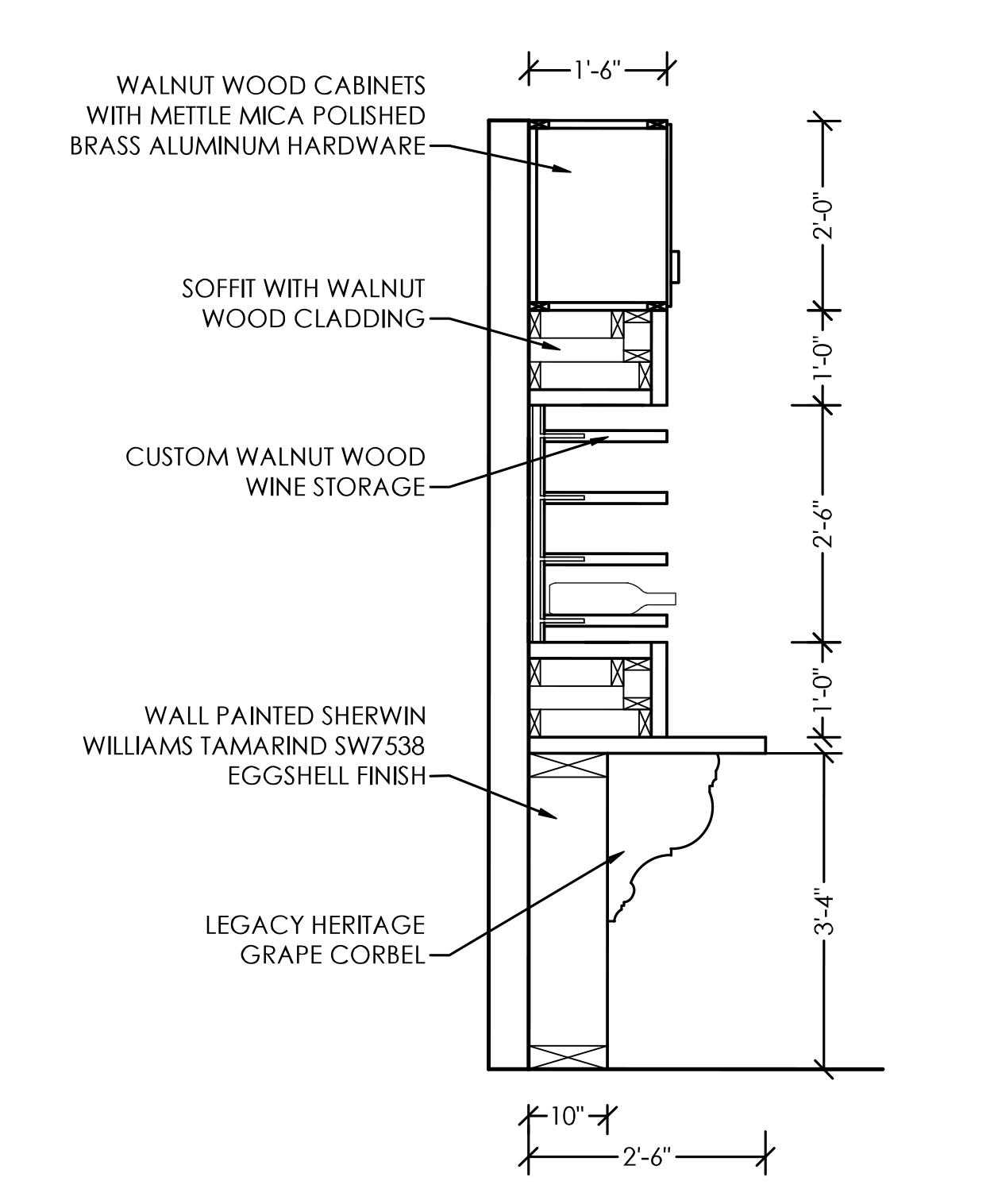 1'-6"

WALNUT WOOD CABINETS WITH METTLE MICA POLISHED BRASS ALUMINUM HARDWARE

SOFFIT WITH WALNUT WOOD CLADDING

CUSTOM WALNUT WOOD WINE STORAGE

WALL PAINTED SHERWIN WILLIAMS TAMARIND SW7538 EGGSHELL FINISH

LEGACY HERITAGE GRAPE CORBEL

2'-0"

1'-0"

2'-6"

1'-0"

3'-4"

10"

2'-6"