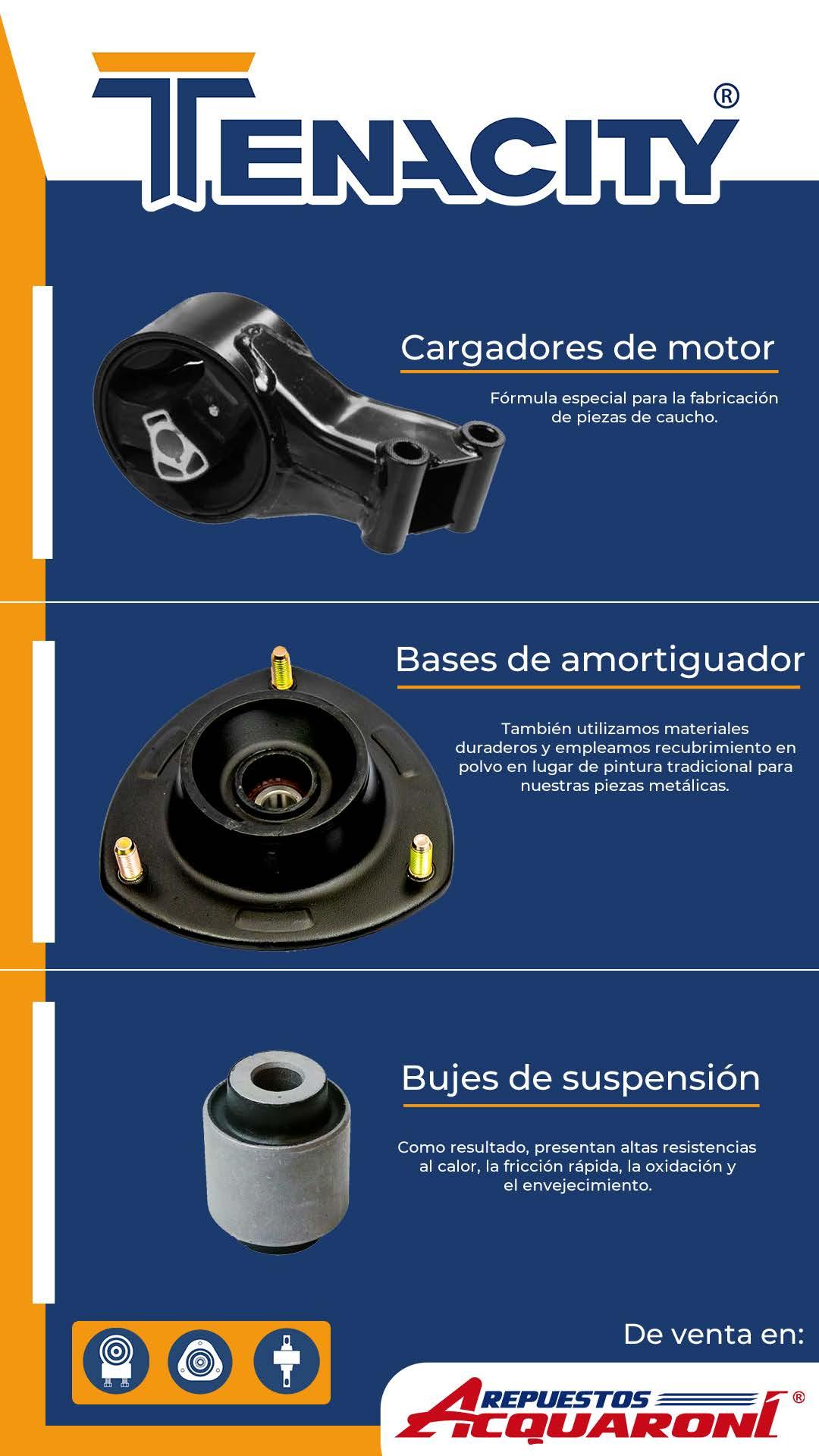 TENACITY®

Cargadores de motor

Fórmula especial para la fabricación de piezas de caucho.

Bases de amortiguador

También utilizamos materiales duraderos y empleamos recubrimiento en polvo en lugar de pintura tradicional para nuestras piezas metálicas.

Bujes de suspensión

Como resultado, presentan altas resistencias al calor, la fricción rápida, la oxidación y el envejecimiento.

De venta en:

REPUESTOS ACQUARONI®