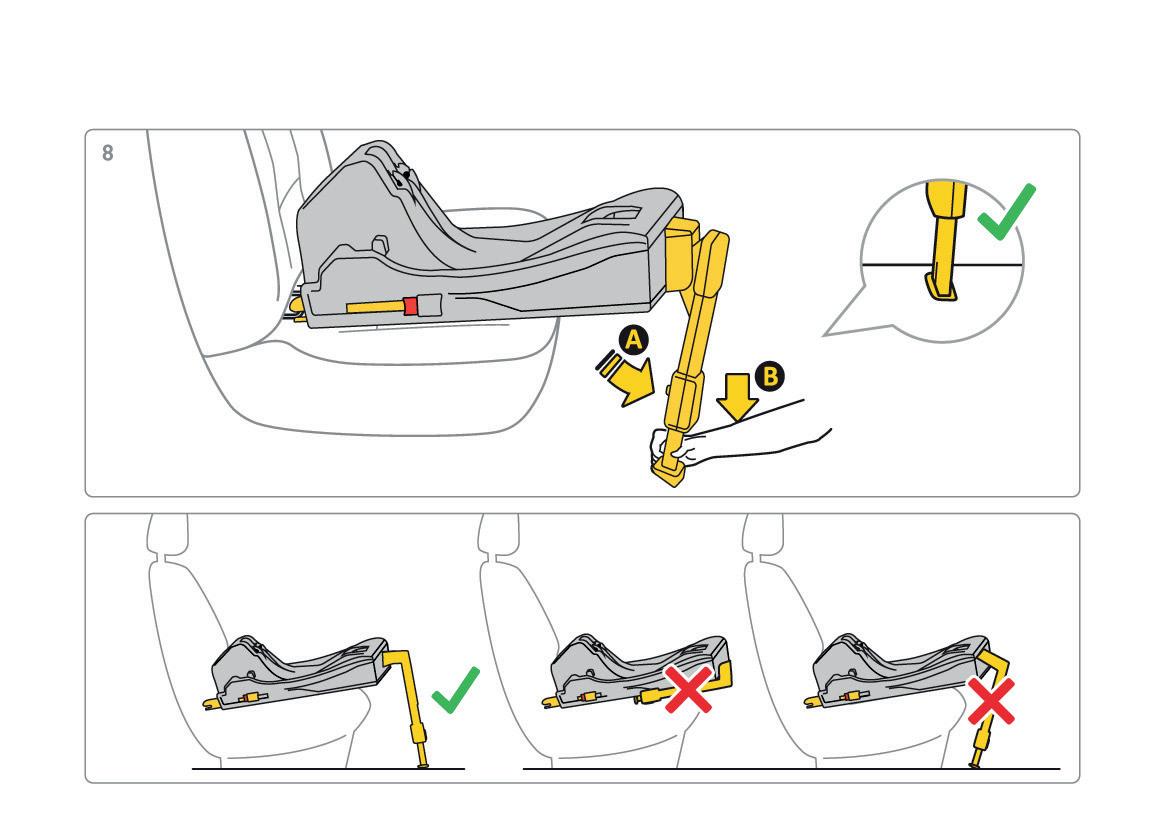 8

A

B