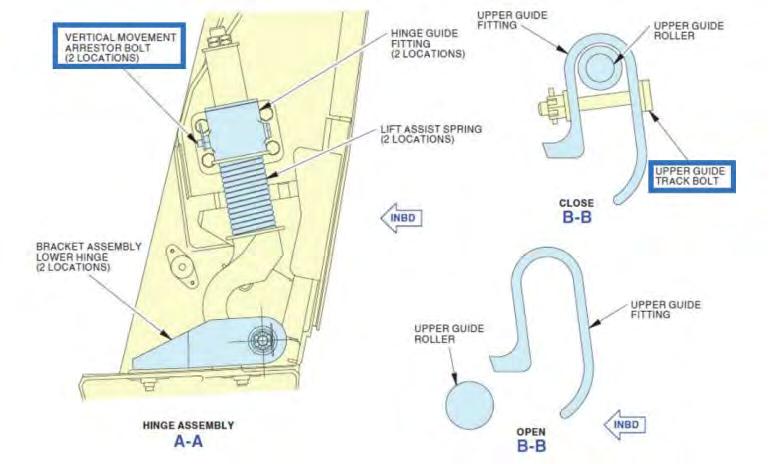 VERTICAL MOVEMENT ARRESTOR BOLT (2 LOCATIONS)

HINGE GUIDE FITTING (2 LOCATIONS)

LIFT ASSIST SPRING (2 LOCATIONS)

BRACKET ASSEMBLY LOWER HINGE (2 LOCATIONS)

INBD

HINGE ASSEMBLY
A-A

UPPER GUIDE FITTING

UPPER GUIDE ROLLER

UPPER GUIDE TRACK BOLT

CLOSE
B-B

UPPER GUIDE FITTING

UPPER GUIDE ROLLER

INBD

OPEN
B-B