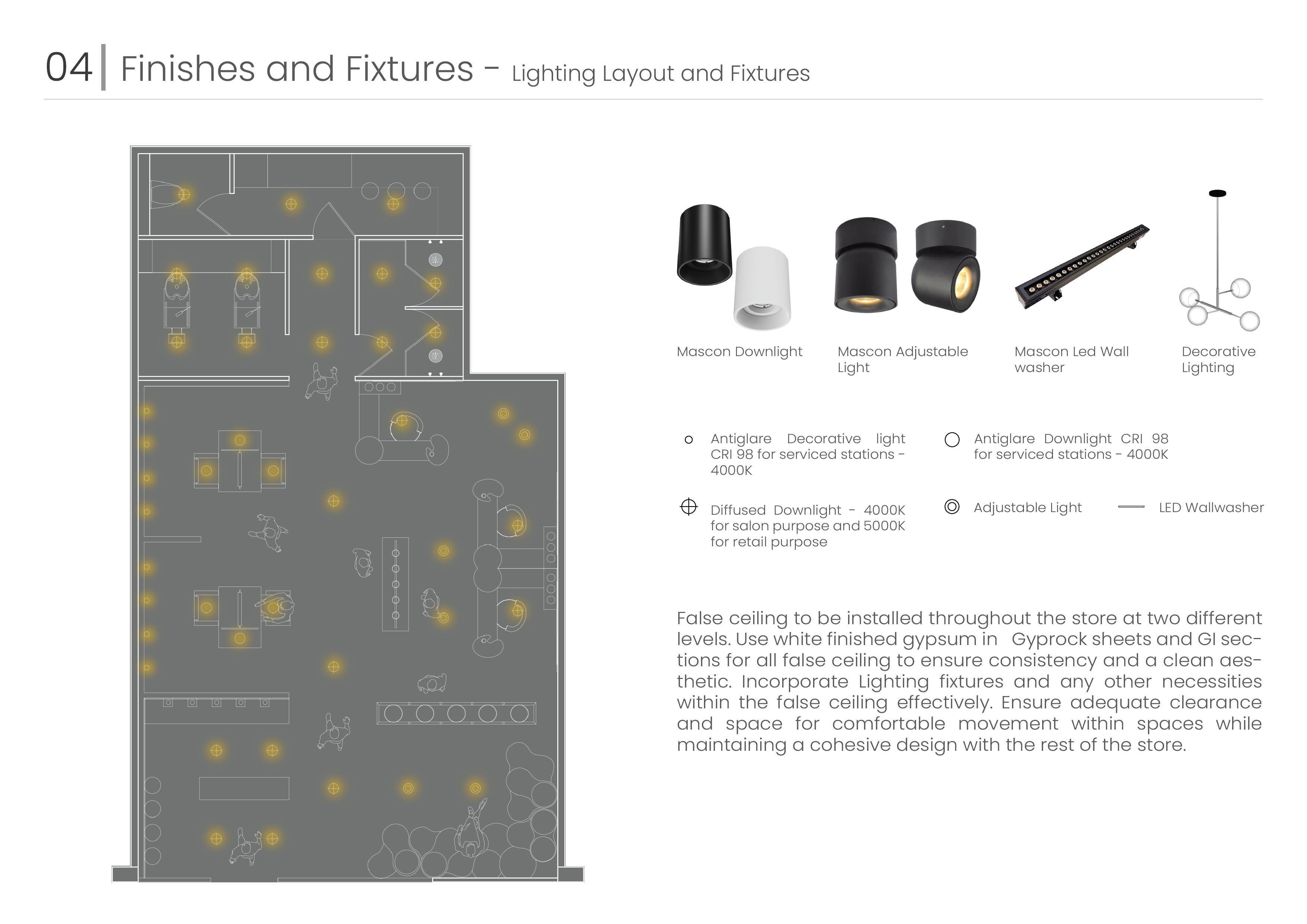 04 | Finishes and Fixtures - Lighting Layout and Fixtures

Mascon Downlight

Mascon Adjustable Light

Mascon Led Wall washer

Decorative Lighting

Antiglare Decorative light CRI 98 for serviced stations - 4000K

Antiglare Downlight CRI 98 for serviced stations - 4000K

Diffused Downlight - 4000K for salon purpose and 5000K for retail purpose

Adjustable Light

LED Wallwasher

False ceiling to be installed throughout the store at two different levels. Use white finished gypsum in Gyprock sheets and GI sections for all false ceiling to ensure consistency and a clean aesthetic. Incorporate Lighting fixtures and any other necessities within the false ceiling effectively. Ensure adequate clearance and space for comfortable movement within spaces while maintaining a cohesive design with the rest of the store.