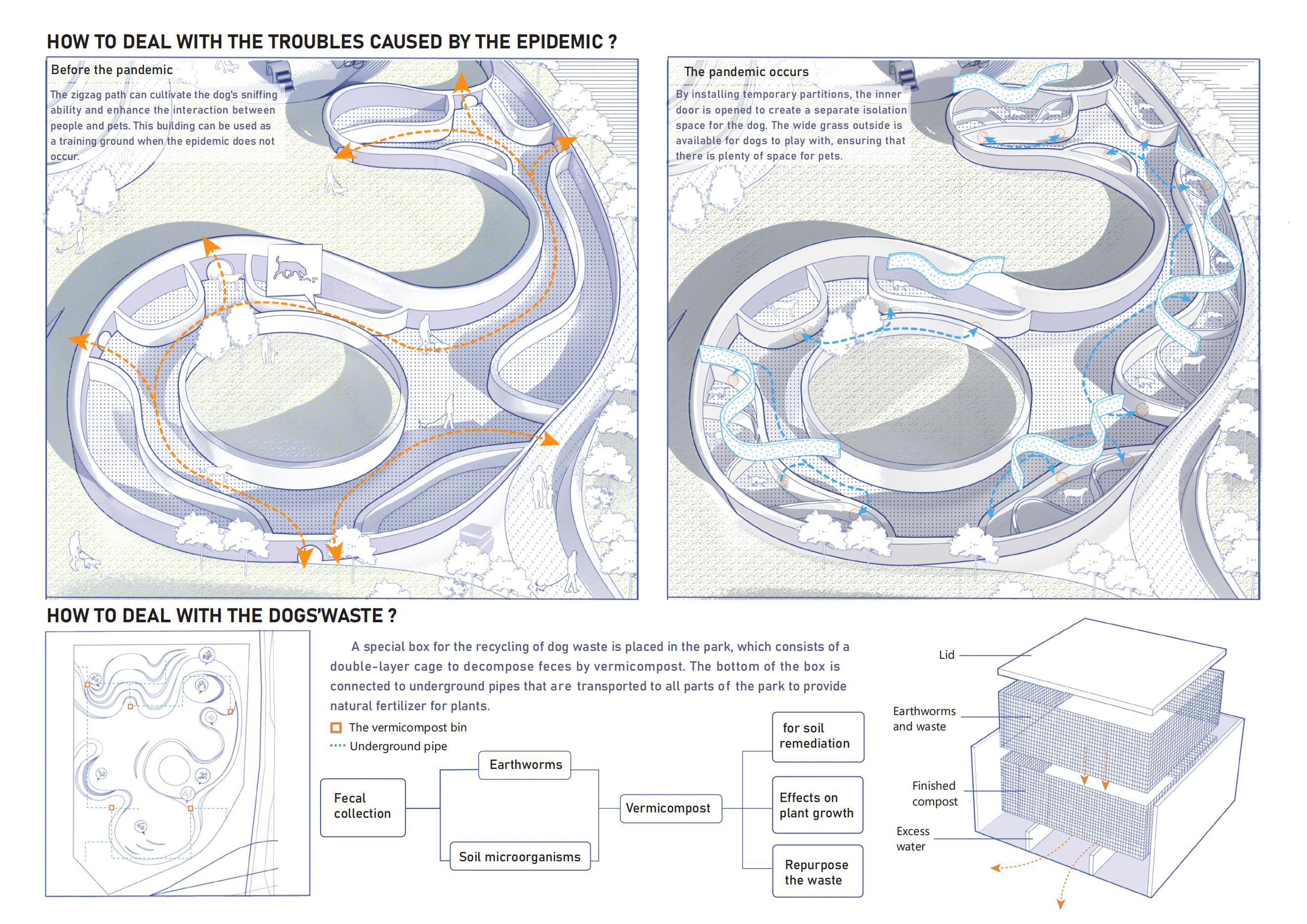 HOW TO DEAL WITH THE TROUBLES CAUSED BY THE EPIDEMIC ?

Before the pandemic

The zigzag path can cultivate the dog's sniffing ability and enhance the interaction between people and pets. This building can be used as a training ground when the epidemic does not occur.

The pandemic occurs

By installing temporary partitions, the inner door is opened to create a separate isolation space for the dog. The wide grass outside is available for dogs to play with, ensuring that there is plenty of space for pets.

HOW TO DEAL WITH THE DOGS'WASTE ?

A special box for the recycling of dog waste is placed in the park, which consists of a double-layer cage to decompose feces by vermicompost. The bottom of the box is connected to underground pipes that are transported to all parts of the park to provide natural fertilizer for plants.

The vermicompost bin
Underground pipe

Fecal collection

Earthworms

Soil microorganisms

Vermicompost

for soil remediation

Effects on plant growth

Repurpose the waste

Lid

Earthworms and waste

Finished compost

Excess water