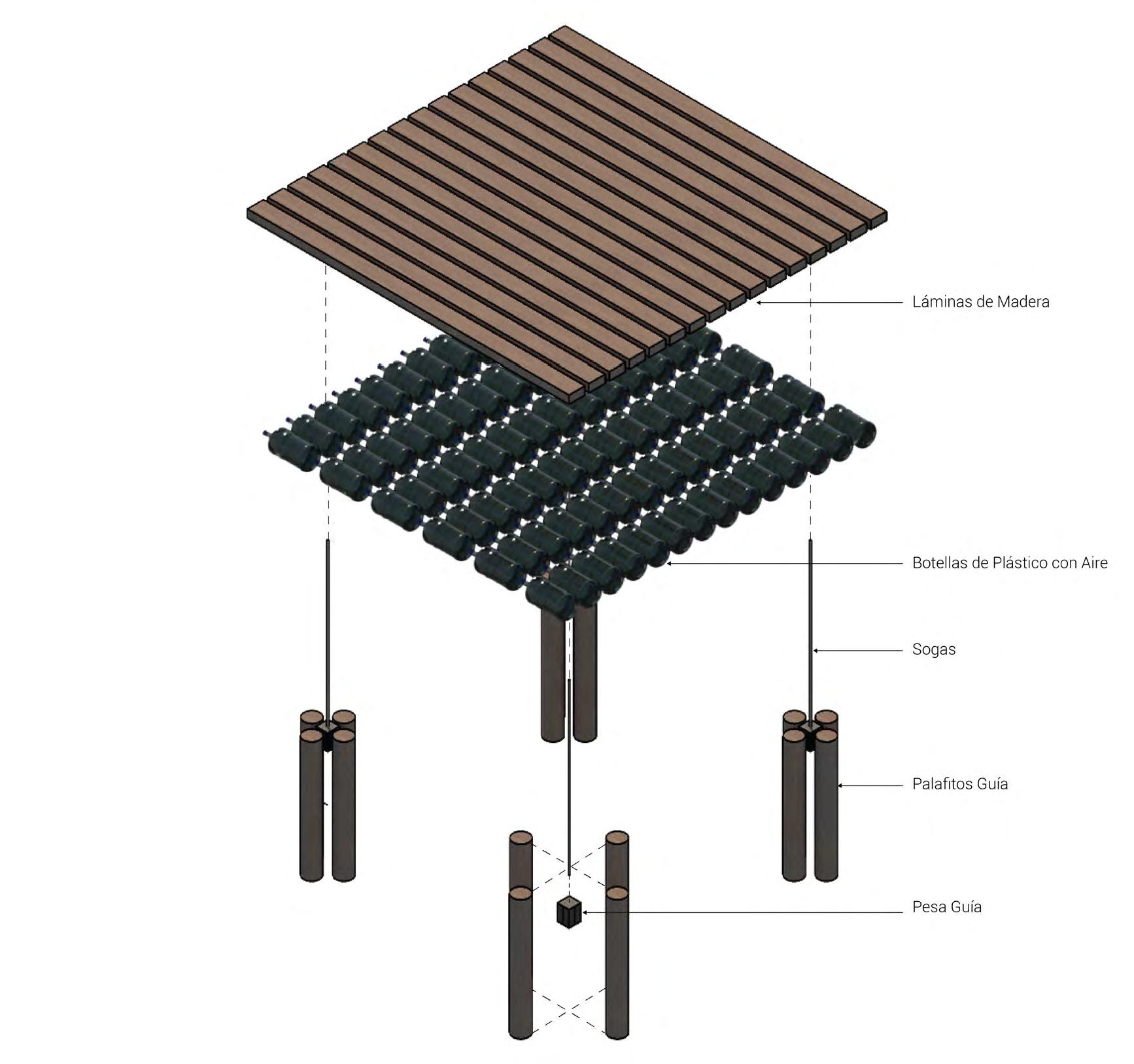 Láminas de Madera

Botellas de Plástico con Aire

Sogas

Palafitos Guía

Pesa Guía