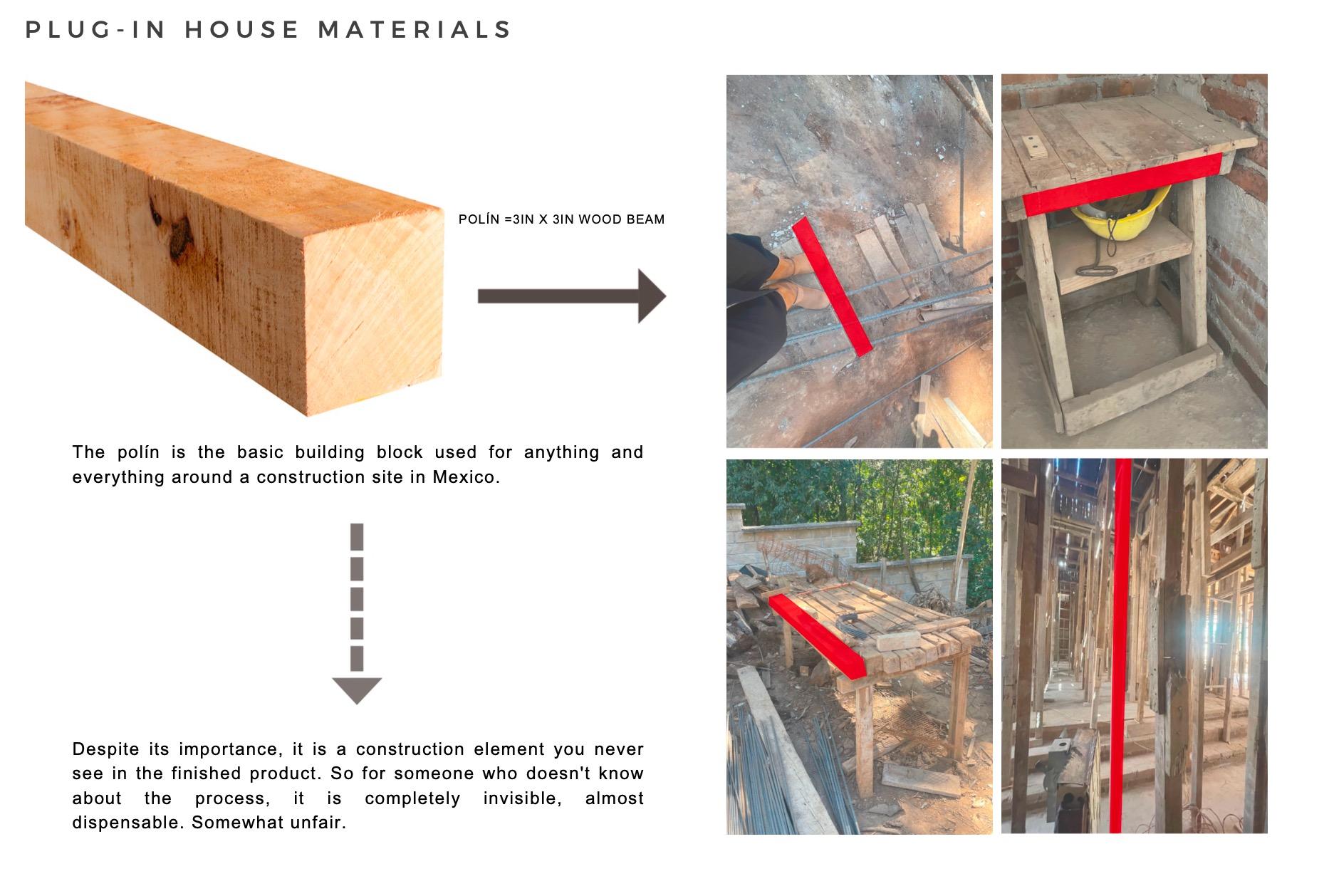 PLUG-IN HOUSE MATERIALS

POLÍN =3IN X 3IN WOOD BEAM

The polín is the basic building block used for anything and everything around a construction site in Mexico.

Despite its importance, it is a construction element you never see in the finished product. So for someone who doesn't know about the process, it is completely invisible, almost dispensable. Somewhat unfair.