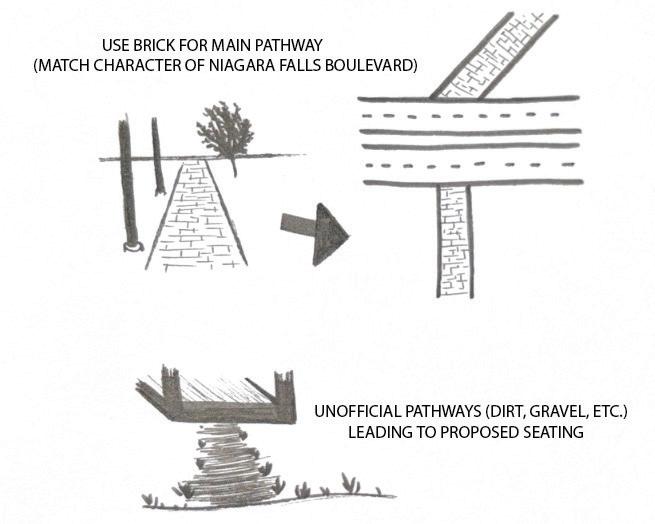 USE BRICK FOR MAIN PATHWAY
(MATCH CHARACTER OF NIAGARA FALLS BOULEVARD)

UNOFFICIAL PATHWAYS (DIRT, GRAVEL, ETC.)
LEADING TO PROPOSED SEATING