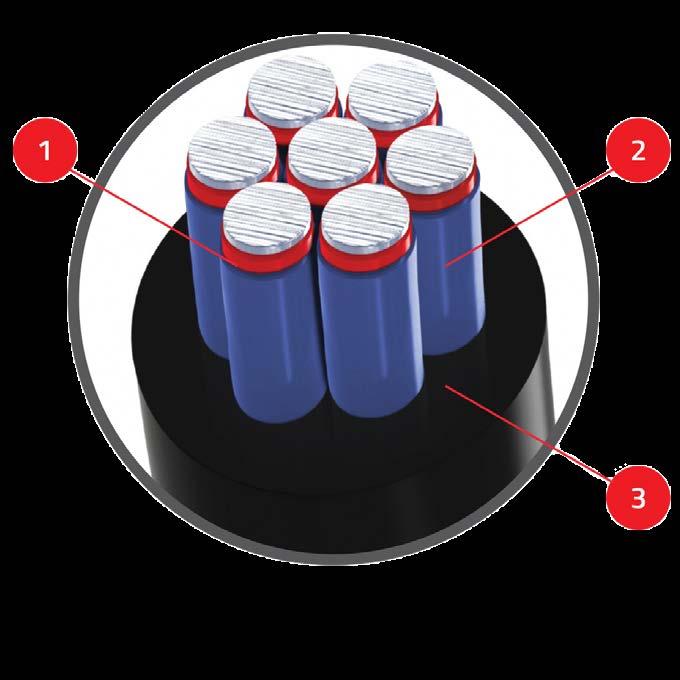 1
2
3