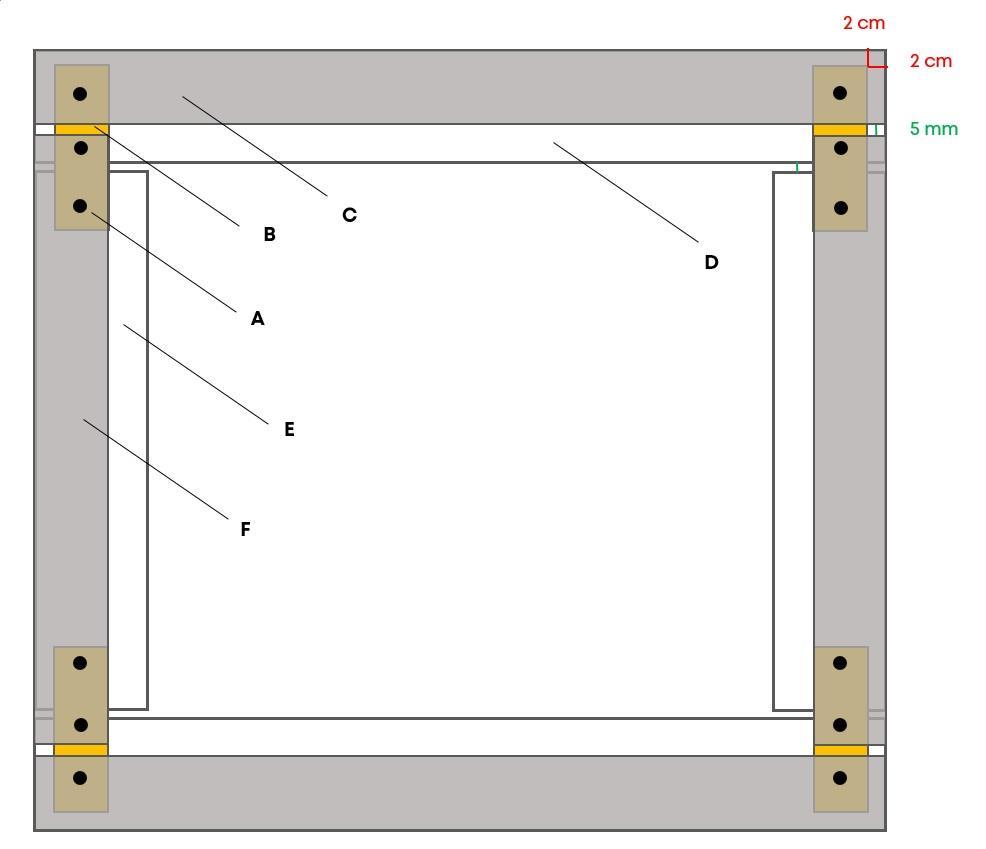 2 cm
2 cm
5 mm
C
B
D
A
E
F