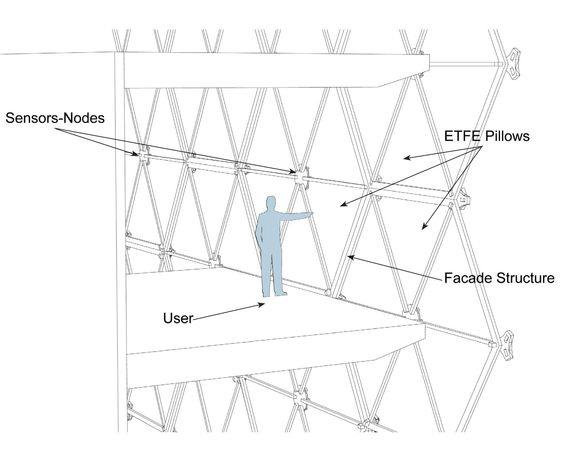 Sensors-Nodes

ETFE Pillows

Facade Structure

User