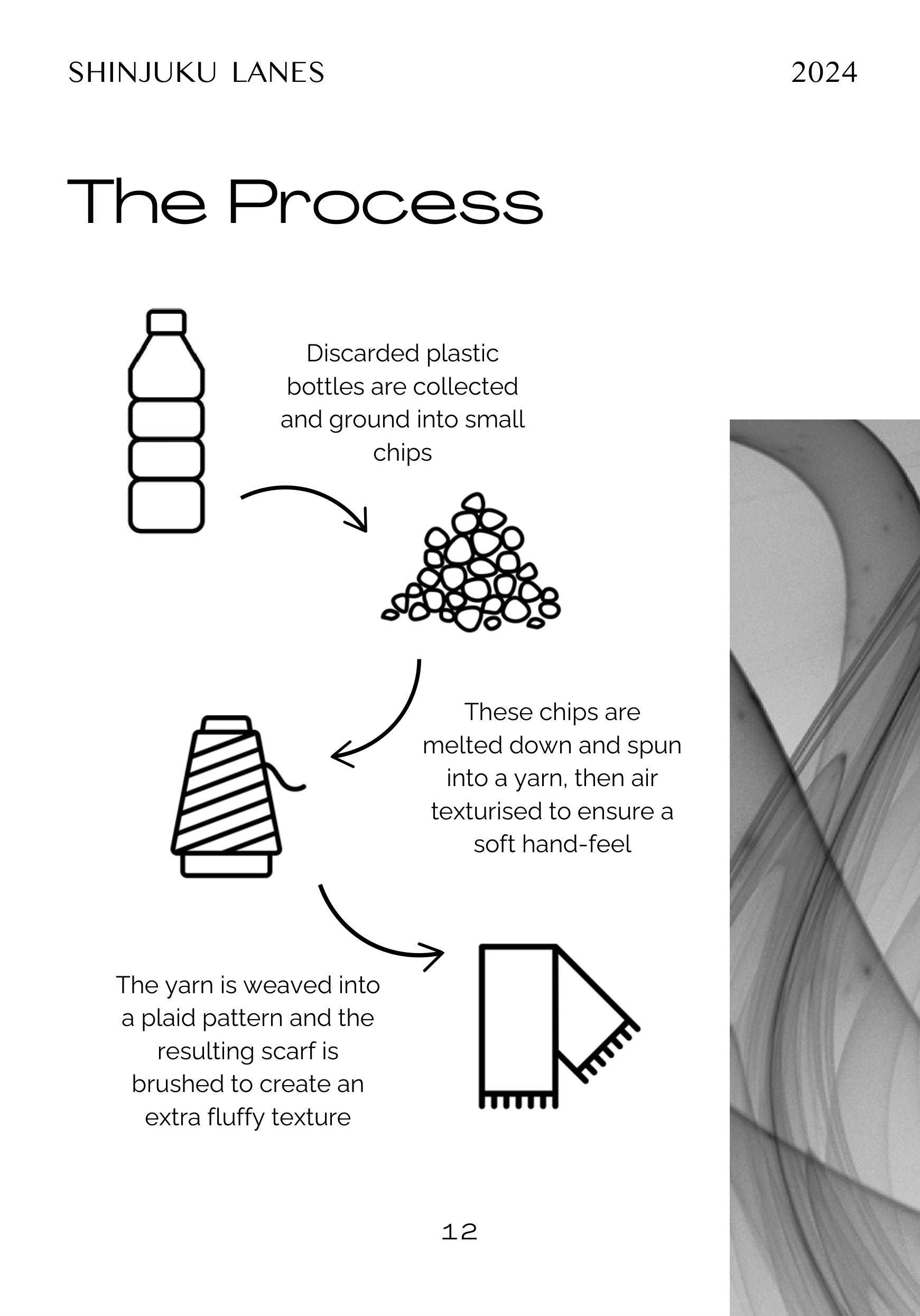 SHINJUKU LANES

2024

The Process

Discarded plastic bottles are collected and ground into small chips

These chips are melted down and spun into a yarn, then air texturised to ensure a soft hand-feel

The yarn is weaved into a plaid pattern and the resulting scarf is brushed to create an extra fluffy texture

12