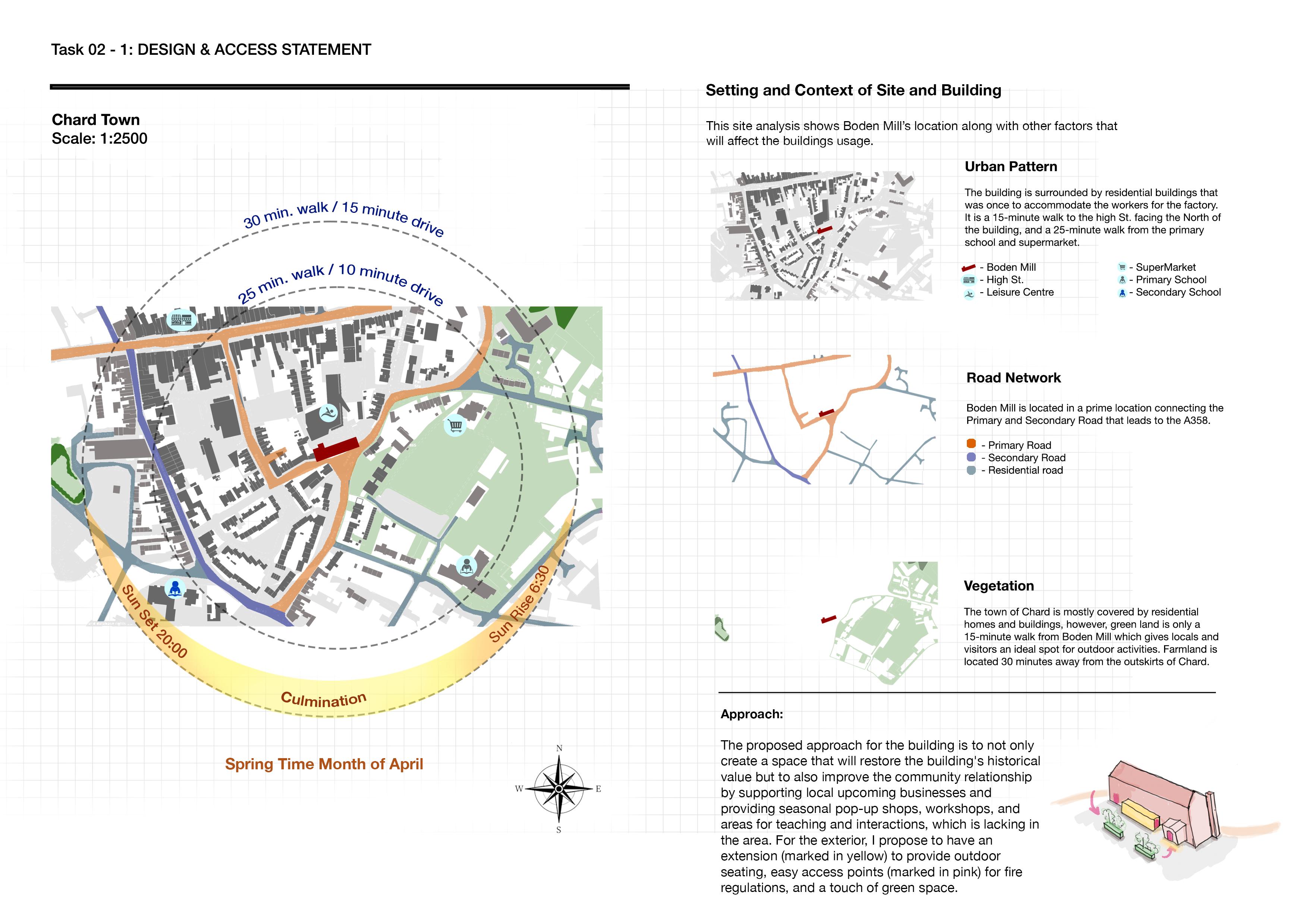 Task 02 - 1: DESIGN & ACCESS STATEMENT

Chard Town
Scale: 1:2500

30 min. walk / 15 minute drive

25 min. walk / 10 minute drive

Sun Set 20:00

Sun Rise 6:30

Culmination

Spring Time Month of April

N
W
E
S

Setting and Context of Site and Building

This site analysis shows Boden Mill's location along with other factors that will affect the buildings usage.

Urban Pattern

The building is surrounded by residential buildings that was once to accommodate the workers for the factory. It is a 15-minute walk to the high St. facing the North of the building, and a 25-minute walk from the primary school and supermarket.

- Boden Mill
- High St.
- Leisure Centre
- SuperMarket
- Primary School
- Secondary School

Road Network

Boden Mill is located in a prime location connecting the Primary and Secondary Road that leads to the A358.

- Primary Road
- Secondary Road
- Residential road

Vegetation

The town of Chard is mostly covered by residential homes and buildings, however, green land is only a 15-minute walk from Boden Mill which gives locals and visitors an ideal spot for outdoor activities. Farmland is located 30 minutes away from the outskirts of Chard.

Approach:

The proposed approach for the building is to not only create a space that will restore the building's historical value but to also improve the community relationship by supporting local upcoming businesses and providing seasonal pop-up shops, workshops, and areas for teaching and interactions, which is lacking in the area. For the exterior, I propose to have an extension (marked in yellow) to provide outdoor seating, easy access points (marked in pink) for fire regulations, and a touch of green space.