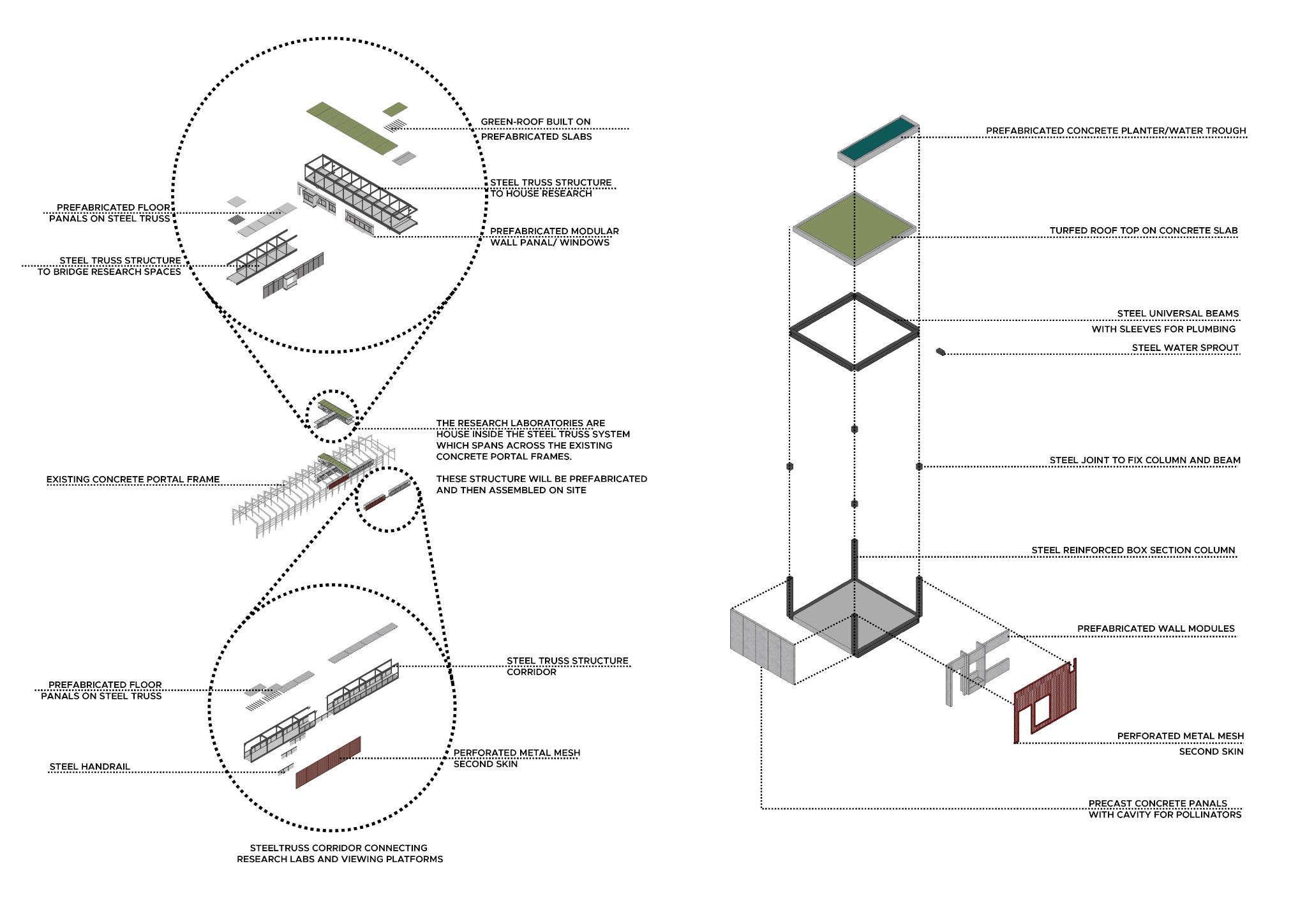 GREEN-ROOF BUILT ON
PREFABRICATED SLABS

STEEL TRUSS STRUCTURE
TO HOUSE RESEARCH

PREFABRICATED FLOOR
PANALS ON STEEL TRUSS

PREFABRICATED MODULAR
WALL PANAL/ WINDOWS

STEEL TRUSS STRUCTURE
TO BRIDGE RESEARCH SPACES

THE RESEARCH LABORATORIES ARE HOUSE INSIDE THE STEEL TRUSS SYSTEM WHICH SPANS ACROSS THE EXISTING CONCRETE PORTAL FRAMES.

THESE STRUCTURE WILL BE PREFABRICATED AND THEN ASSEMBLED ON SITE

EXISTING CONCRETE PORTAL FRAME

STEEL TRUSS STRUCTURE
CORRIDOR

PREFABRICATED FLOOR
PANALS ON STEEL TRUSS

PERFORATED METAL MESH
SECOND SKIN

STEEL HANDRAIL

STEELTRUSS CORRIDOR CONNECTING
RESEARCH LABS AND VIEWING PLATFORMS

PREFABRICATED CONCRETE PLANTER/WATER TROUGH

TURFED ROOF TOP ON CONCRETE SLAB

STEEL UNIVERSAL BEAMS
WITH SLEEVES FOR PLUMBING

STEEL WATER SPROUT

STEEL JOINT TO FIX COLUMN AND BEAM

STEEL REINFORCED BOX SECTION COLUMN

PREFABRICATED WALL MODULES

PERFORATED METAL MESH
SECOND SKIN

PRECAST CONCRETE PANALS
WITH CAVITY FOR POLLINATORS