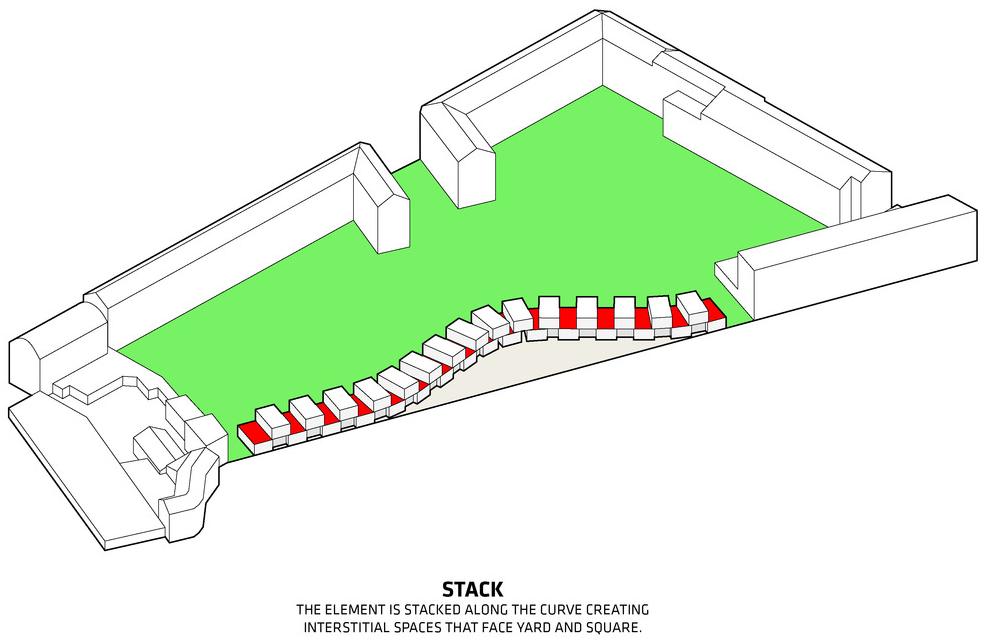 STACK
THE ELEMENT IS STACKED ALONG THE CURVE CREATING INTERSTITIAL SPACES THAT FACE YARD AND SQUARE.